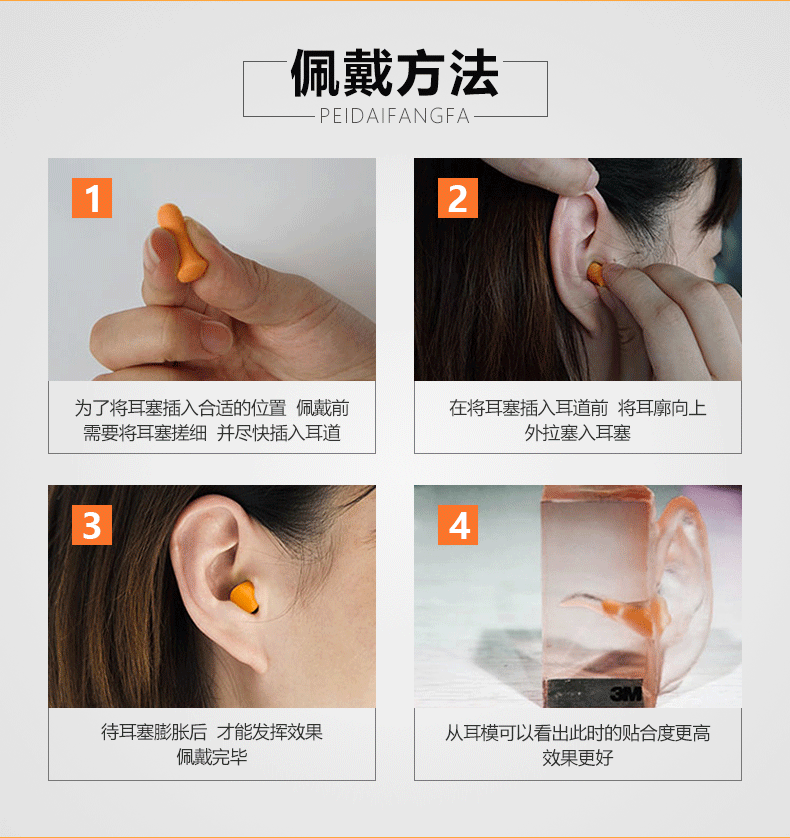 佩戴方法

PEIDAIFANGFA

1

为了将耳塞插入合适的位置 佩戴前需要将耳塞搓细 并尽快插入耳道

2

在将耳塞插入耳道前 将耳廓向上外拉塞入耳塞

3

待耳塞膨胀后 才能发挥效果 佩戴完毕

4

3M

从耳模可以看出此时的贴合度更高 效果更好