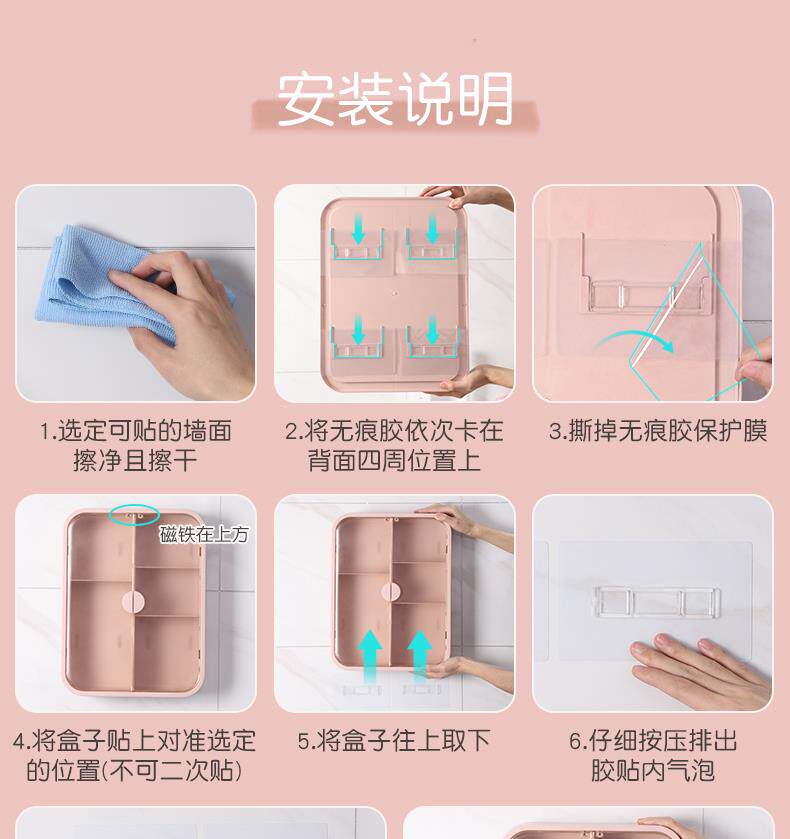 安装说明

1.选定可贴的墙面擦净且擦干

2.将无痕胶依次卡在背面四周位置上

3.撕掉无痕胶保护膜

磁铁在上方

4.将盒子贴上对准选定的位置(不可二次贴)

5.将盒子往上取下

6.仔细按压排出胶贴内气泡