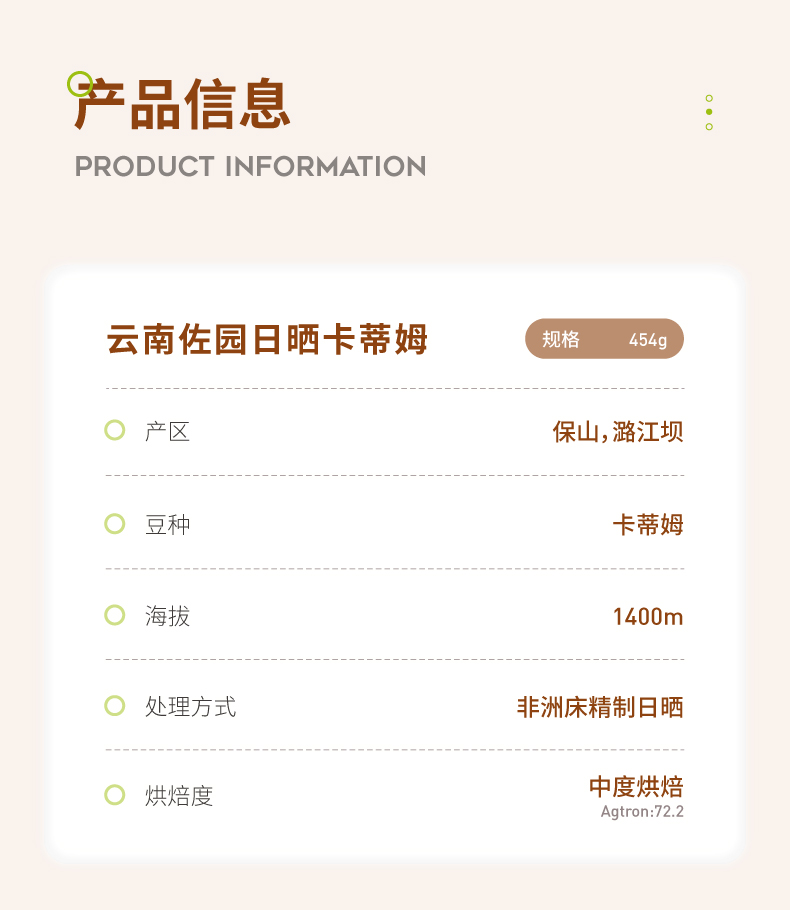 产品信息
PRODUCT INFORMATION

云南佐园日晒卡蒂姆

规格 454g

产区 保山,潞江坝

豆种 卡蒂姆

海拔 1400m

处理方式 非洲床精制日晒

烘焙度 中度烘焙
Agtron:72.2