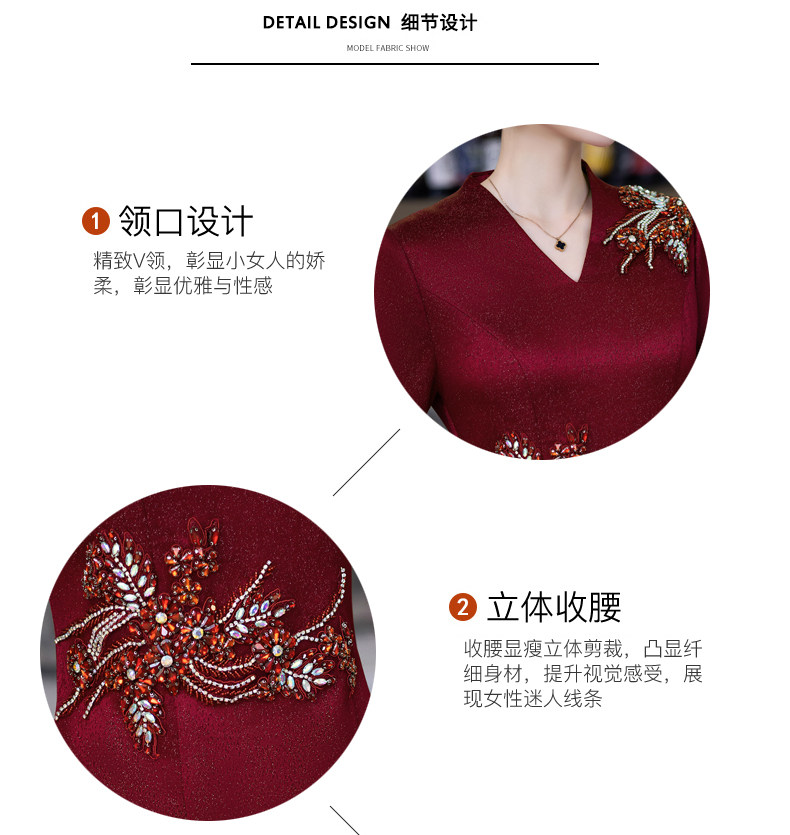 DETAIL DESIGN 细节设计
MODEL FABRIC SHOW

1 领口设计
精致V领，彰显小女人的娇柔，彰显优雅与性感

2 立体收腰
收腰显瘦立体剪裁，凸显纤细身材，提升视觉感受，展现女性迷人线条