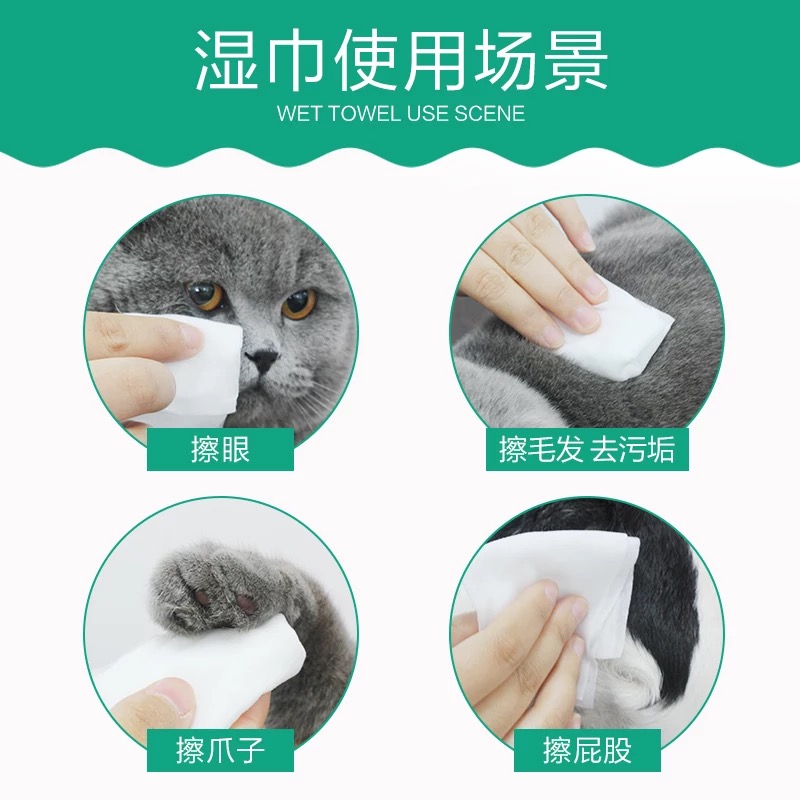 湿巾使用场景
WET TOWEL USE SCENE

擦眼

擦毛发 去污垢

擦爪子

擦屁股