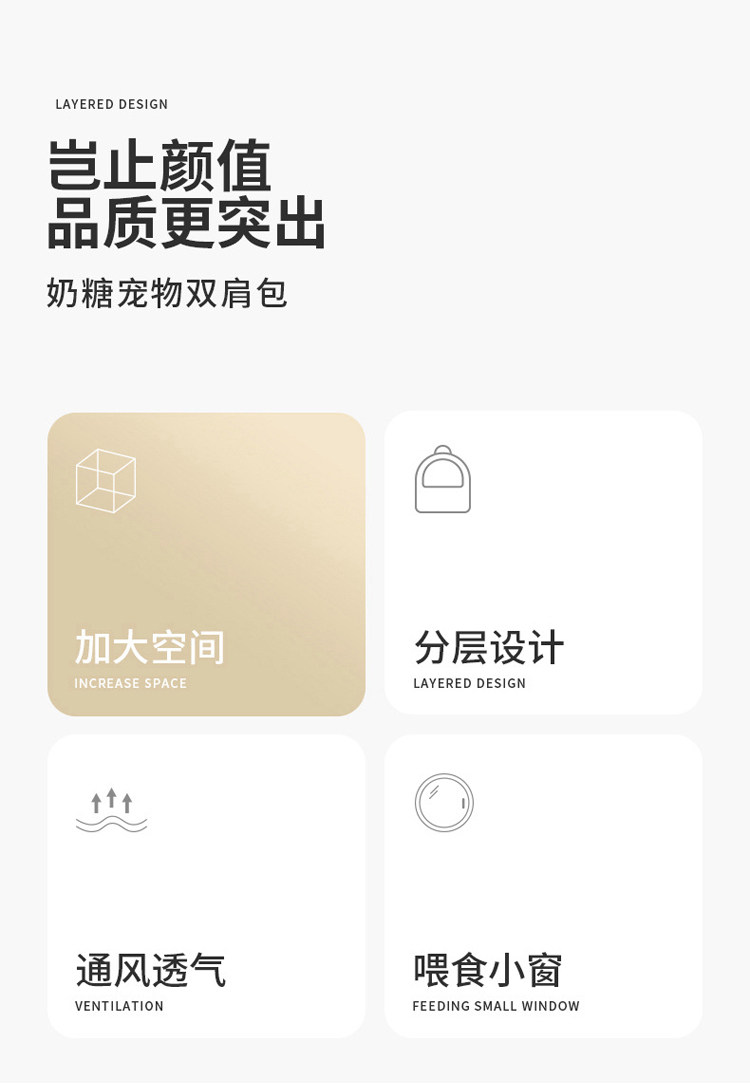 LAYERED DESIGN

岂止颜值
品质更突出

奶糖宠物双肩包

加大空间
INCREASE SPACE

分层设计
LAYERED DESIGN

通风透气
VENTILATION

喂食小窗
FEEDING SMALL WINDOW