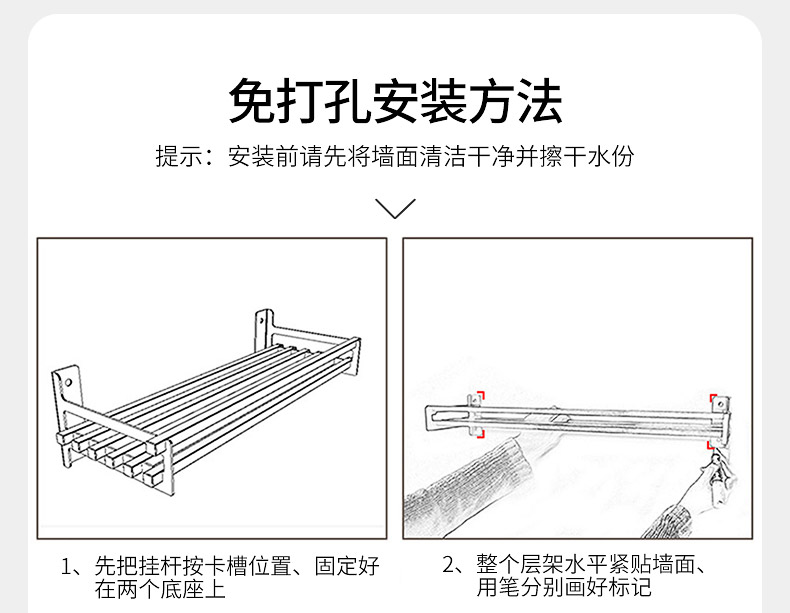 免打孔安装方法

提示：安装前请先将墙面清洁干净并擦干水份

1、先把挂杆按卡槽位置、固定好在两个底座上

2、整个层架水平紧贴墙面、用笔分别画好标记