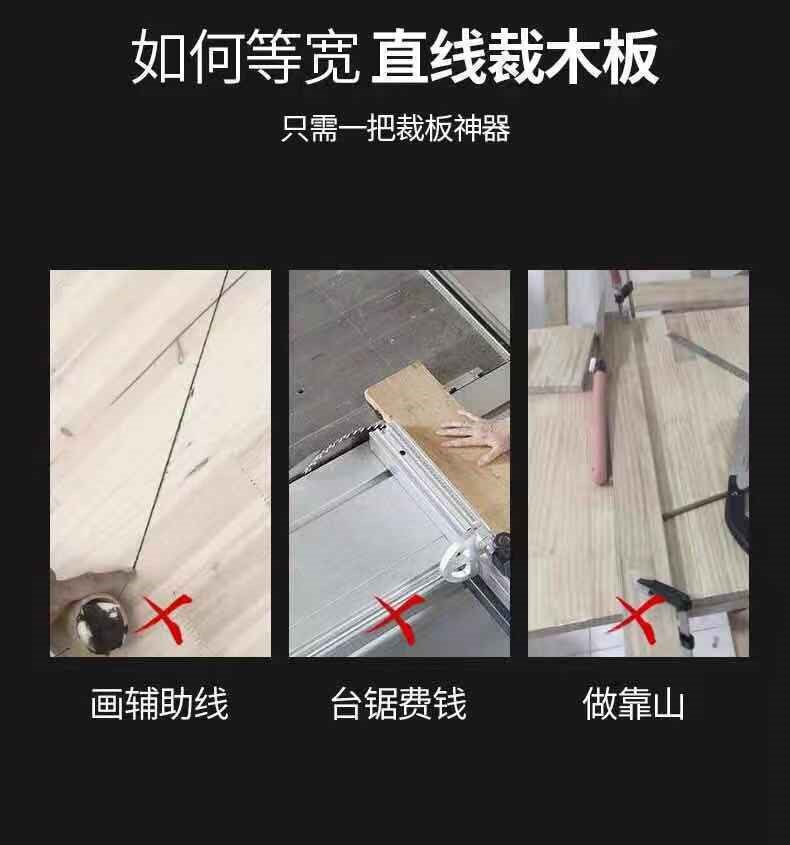 如何等宽 直线裁木板

只需一把裁板神器

画辅助线

台锯费钱

做靠山