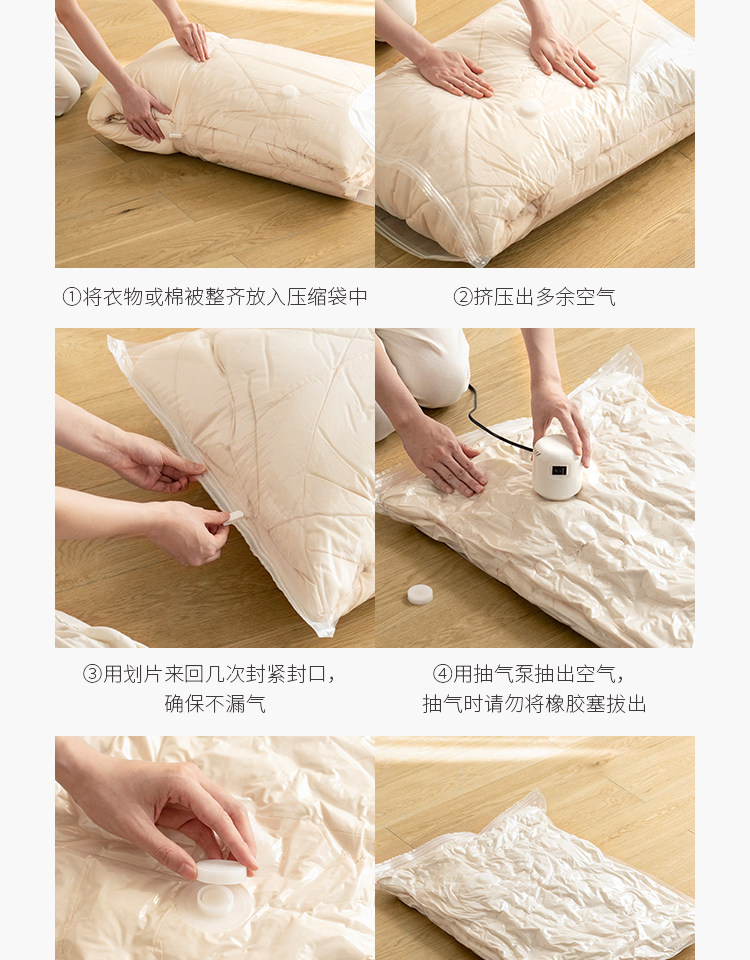 ①将衣物或棉被整齐放入压缩袋中

②挤压出多余空气

③用划片来回几次封紧封口，确保不漏气

④用抽气泵抽出空气，抽气时请勿将橡胶塞拔出