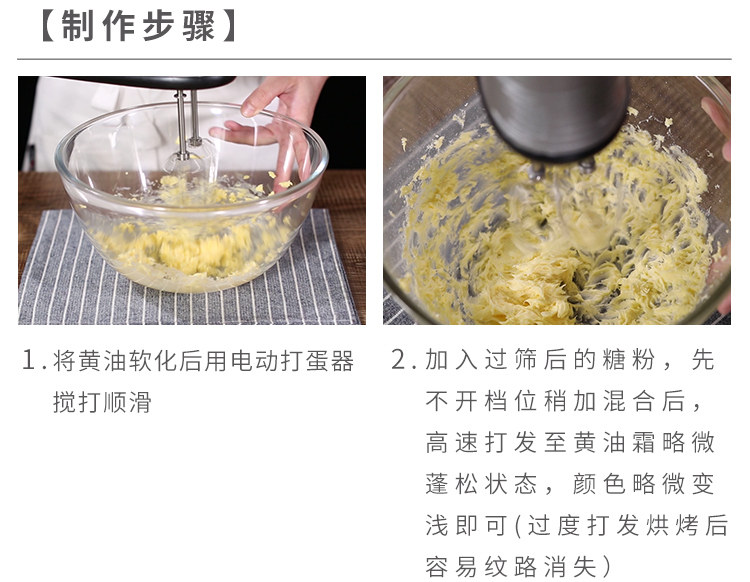 【制作步骤】

1. 将黄油软化后用电动打蛋器搅打顺滑

2. 加入过筛后的糖粉，先不开档位稍加混合后，高速打发至黄油霜略微蓬松状态，颜色略微变浅即可(过度打发烘烤后容易纹路消失)