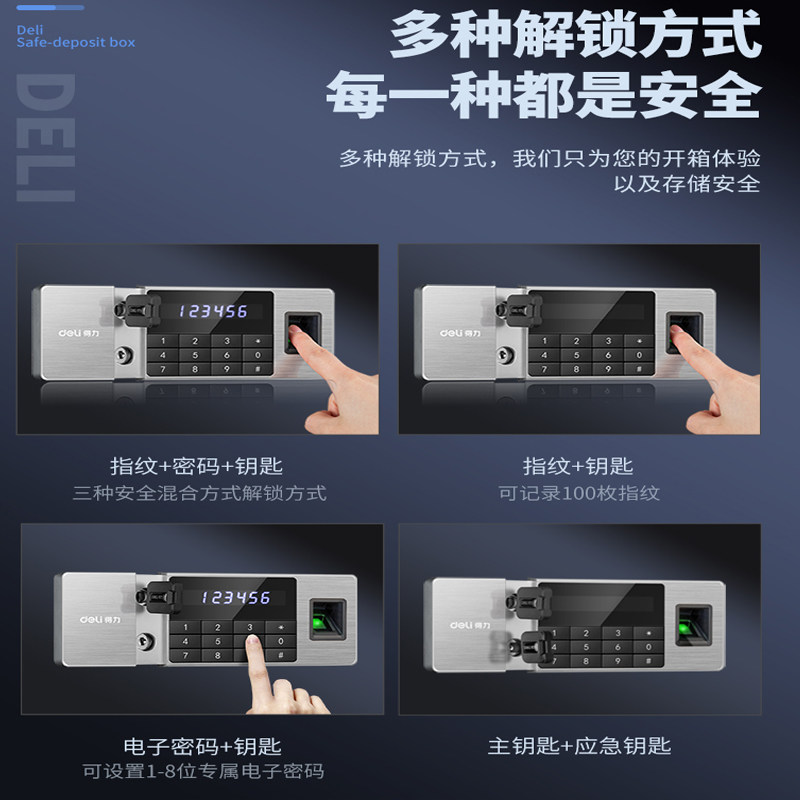 Deli
Safe-deposit box

DELI

多种解锁方式
每一种都是安全

多种解锁方式，我们只为您的开箱体验以及存储安全

deli 得力
123456
1 2 3 *
4 5 6 0
7 8 9 #

指纹+密码+钥匙
三种安全混合方式解锁方式

deli 得力
1 2 3 *
4 5 6 0
7 8 9 #

指纹+钥匙
可记录100枚指纹

deli 得力
123456
1 2 3 *
4 5 6 0
7 8 9 #

电子密码+钥匙
可设置1-8位专属电子密码

deli 得力
1 2 3 *
4 5 6 0
7 8 9 #

主钥匙+应急钥匙