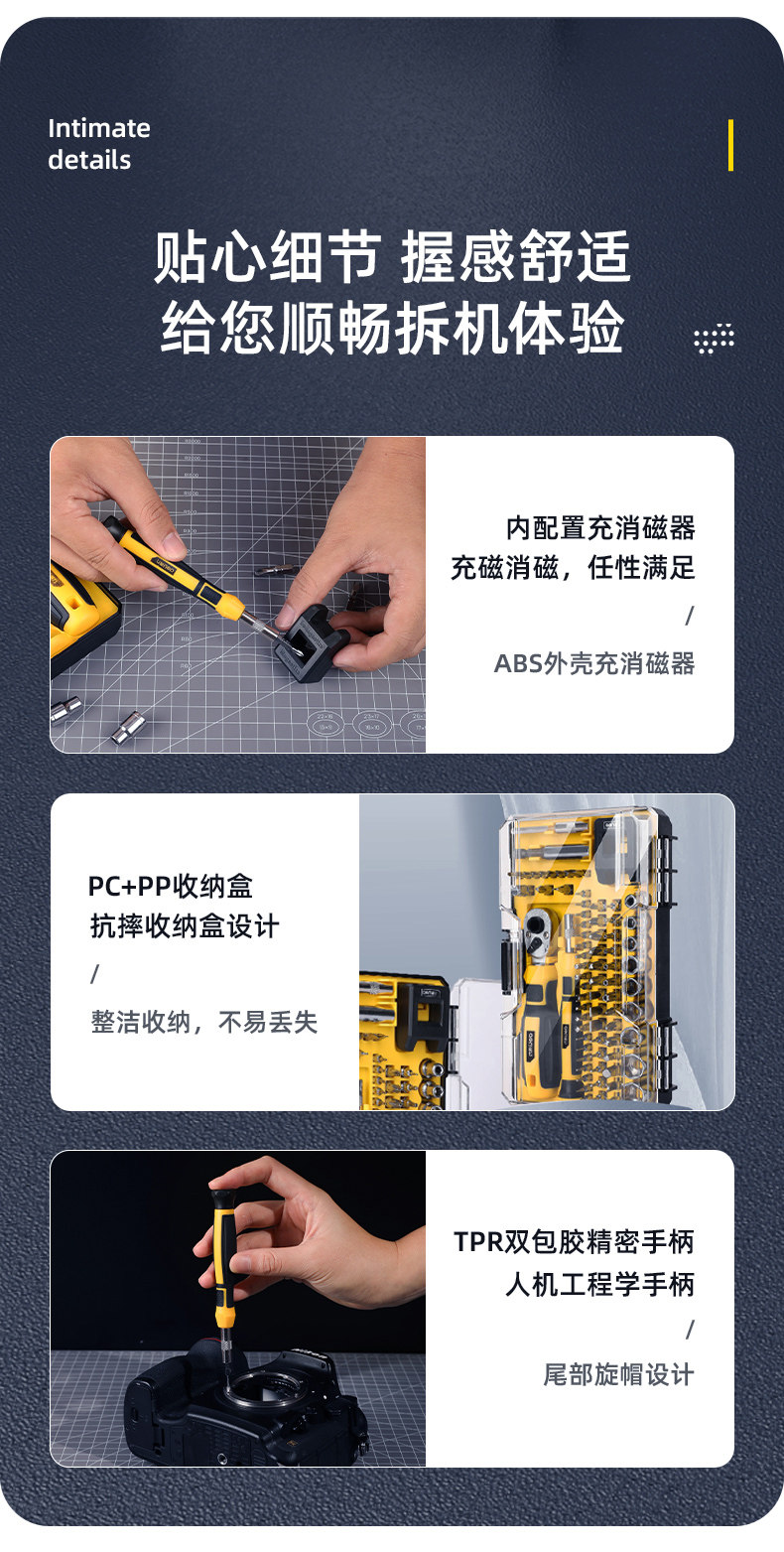 Intimate details

贴心细节 握感舒适
给您顺畅拆机体验

内配置充消磁器
充磁消磁，任性满足
/
ABS外壳充消磁器

PC+PP收纳盒
抗摔收纳盒设计
/
整洁收纳，不易丢失

TPR双包胶精密手柄
人机工程学手柄
/
尾部旋帽设计