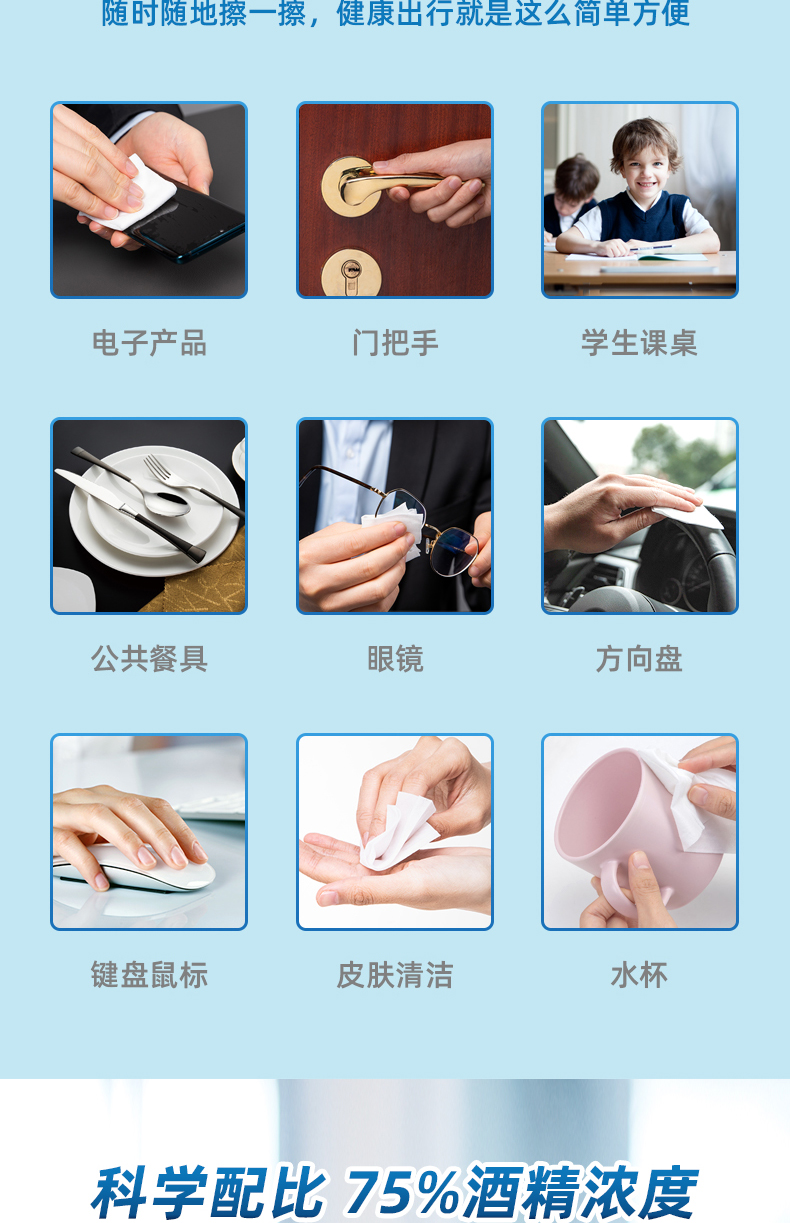 随时随地擦一擦，健康出行就是这么简单方便

电子产品

门把手

学生课桌

公共餐具

眼镜

方向盘

键盘鼠标

皮肤清洁

水杯

科学配比 75%酒精浓度