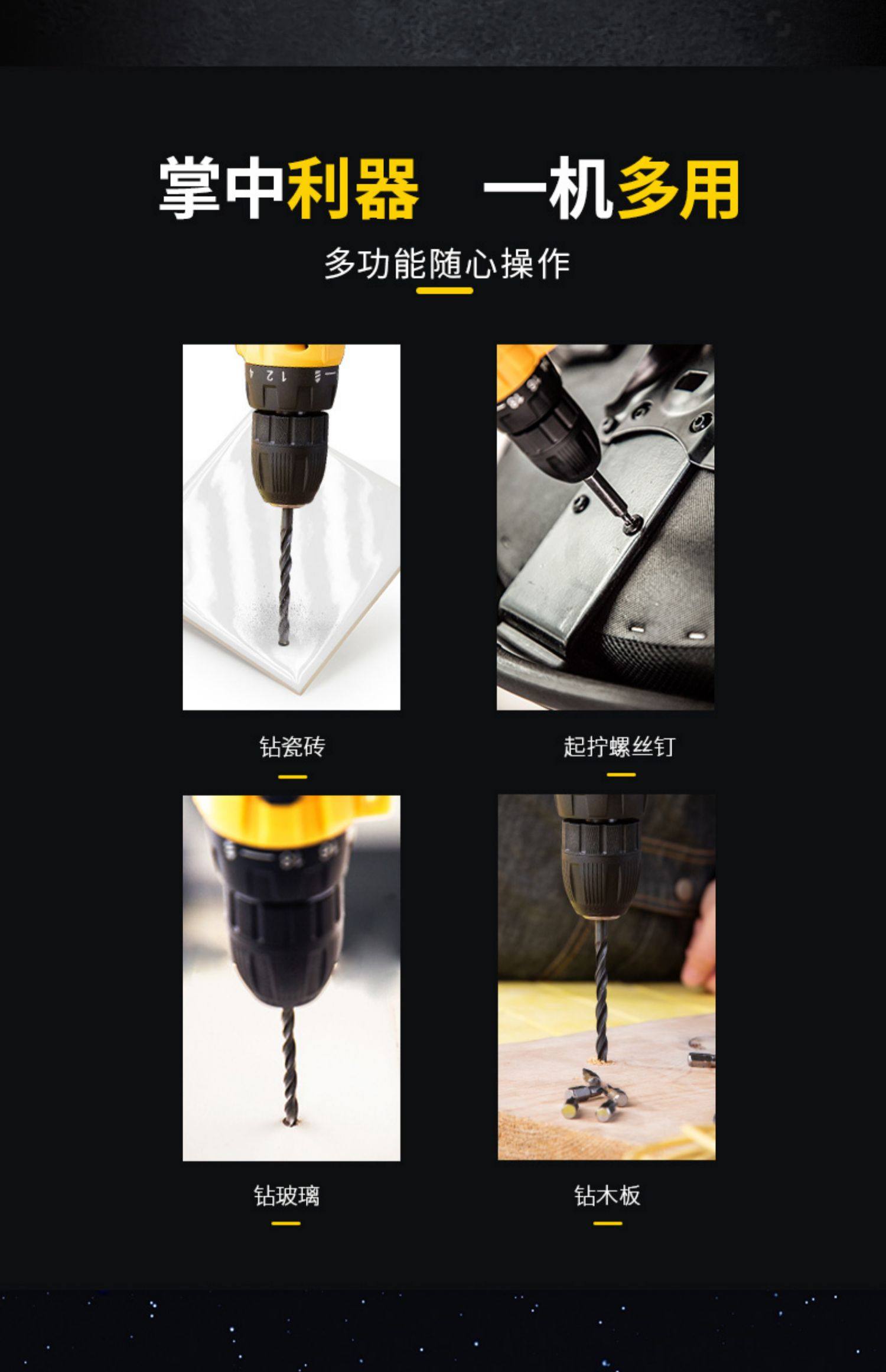 掌中利器　一机多用

多功能随心操作

钻瓷砖

起拧螺丝钉

钻玻璃

钻木板