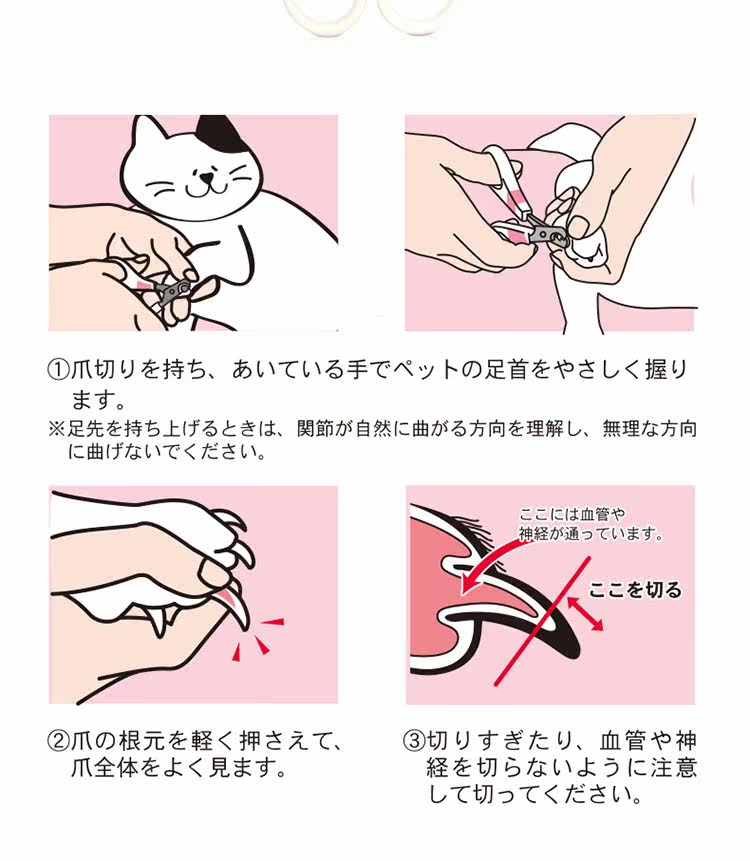 ①爪切りを持ち、あいている手でペットの足首をやさしく握ります。
※足先を持ち上げるときは、関節が自然に曲がる方向を理解し、無理な方向に曲げないでください。

ここには血管や神経が通っています。
ここを切る

②爪の根元を軽く押さえて、爪全体をよく見ます。

③切りすぎたり、血管や神経を切らないように注意して切ってください。