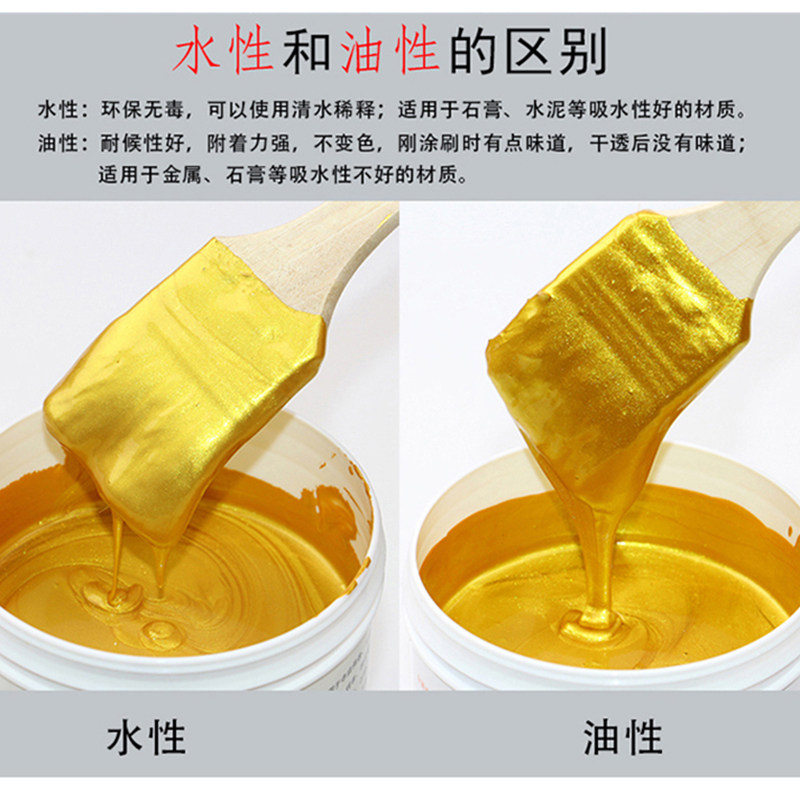 水性和油性的区别

水性：环保无毒，可以使用清水稀释；适用于石膏、水泥等吸水性好的材质。
油性：耐候性好，附着力强，不变色，刚涂刷时有点味道，干透后没有味道；适用于金属、石膏等吸水性不好的材质。

水性

油性