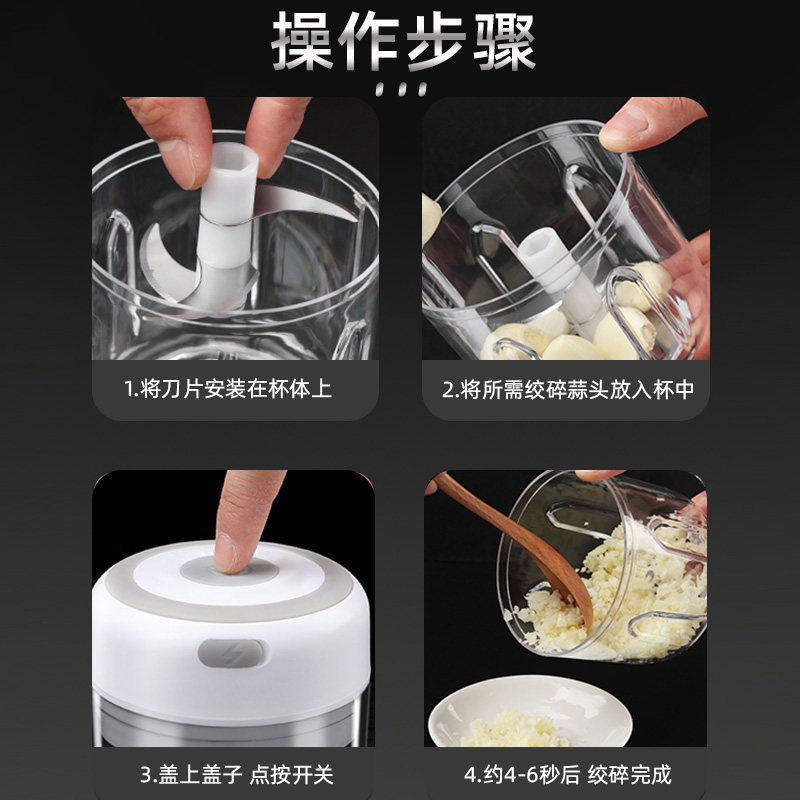 操作步骤

1.将刀片安装在杯体上

2.将所需绞碎蒜头放入杯中

3.盖上盖子 点按开关

4.约4-6秒后 绞碎完成