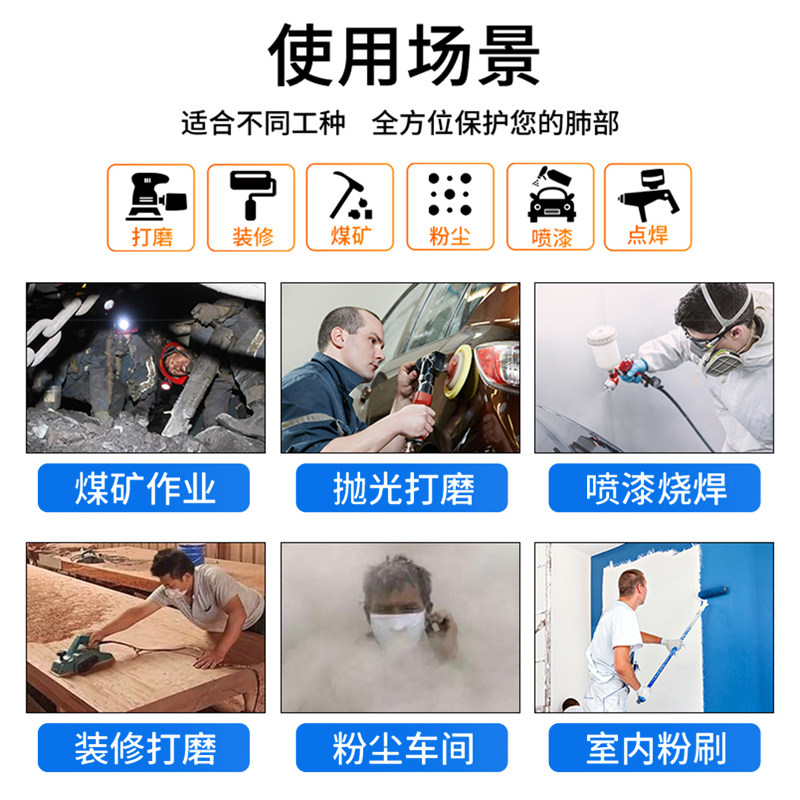 使用场景

适合不同工种　全方位保护您的肺部

打磨

装修

煤矿

粉尘

喷漆

点焊

煤矿作业

抛光打磨

喷漆烧焊

装修打磨

粉尘车间

室内粉刷