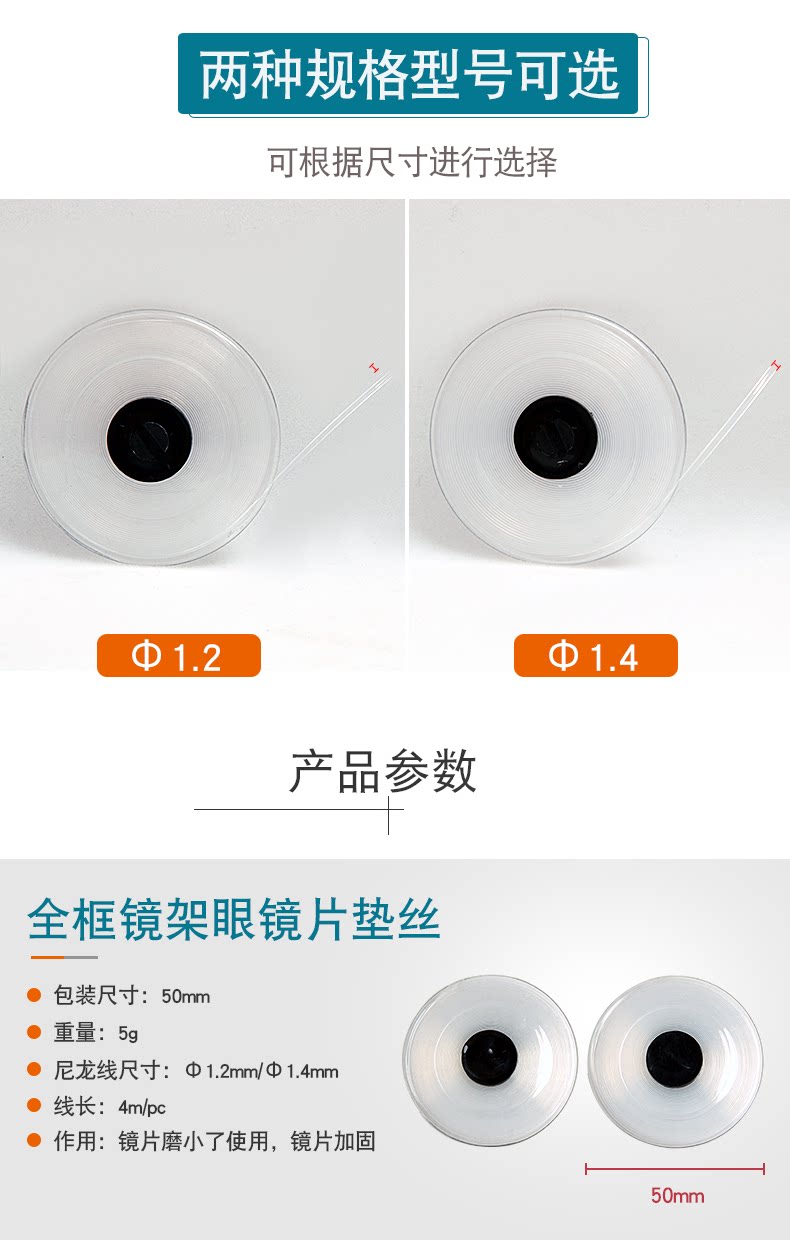 两种规格型号可选

可根据尺寸进行选择

Φ 1.2

Φ 1.4

产品参数

全框镜架眼镜片垫丝

包装尺寸：50mm
重量：5g
尼龙线尺寸：Φ 1.2mm/Φ 1.4mm
线长：4m/pc
作用：镜片磨小了使用，镜片加固

50mm