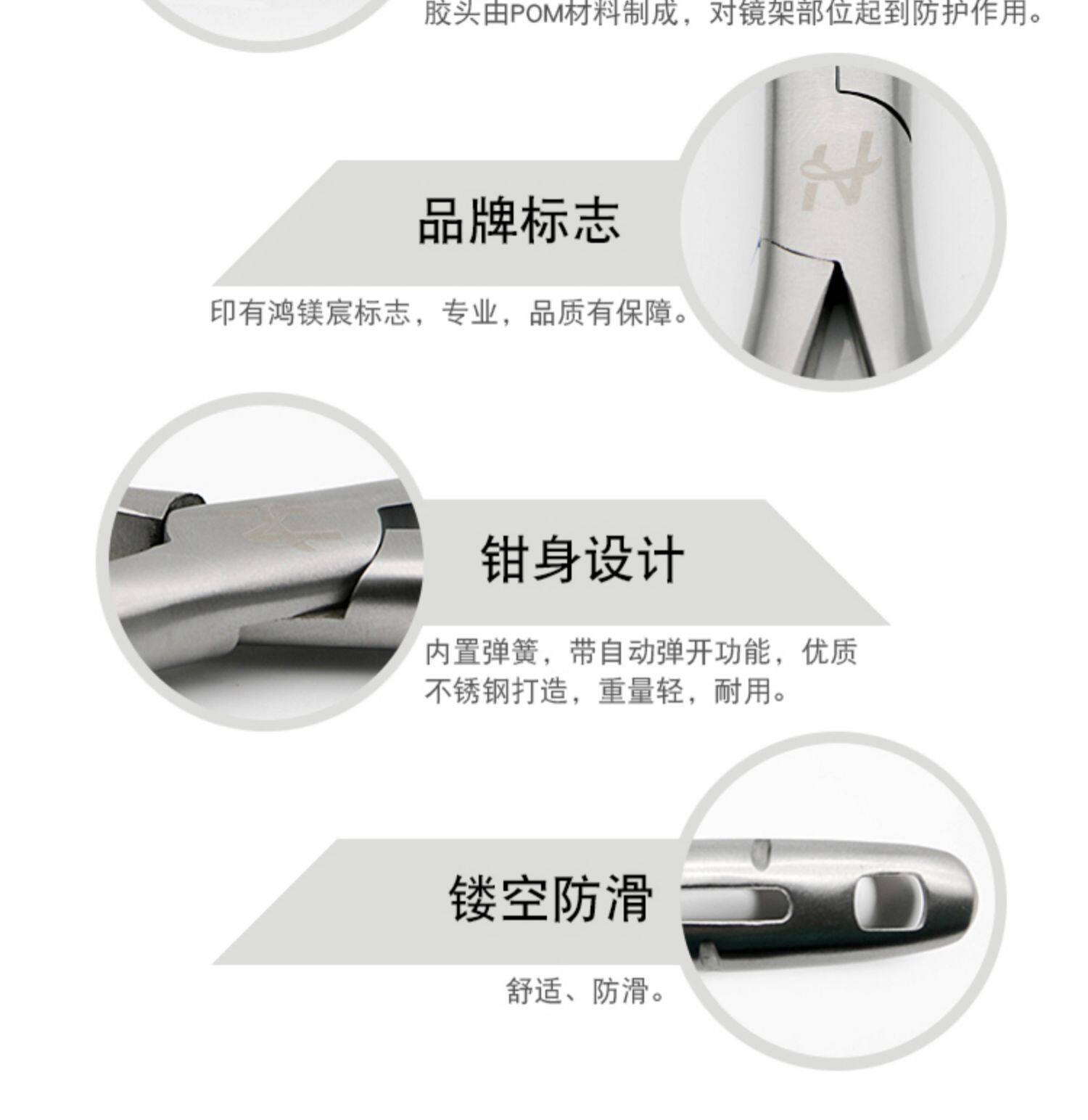 胶头由POM材料制成，对镜架部位起到防护作用。

品牌标志

印有鸿镁宸标志，专业，品质有保障。

钳身设计

内置弹簧，带自动弹开功能，优质不锈钢打造，重量轻，耐用。

镂空防滑

舒适、防滑。