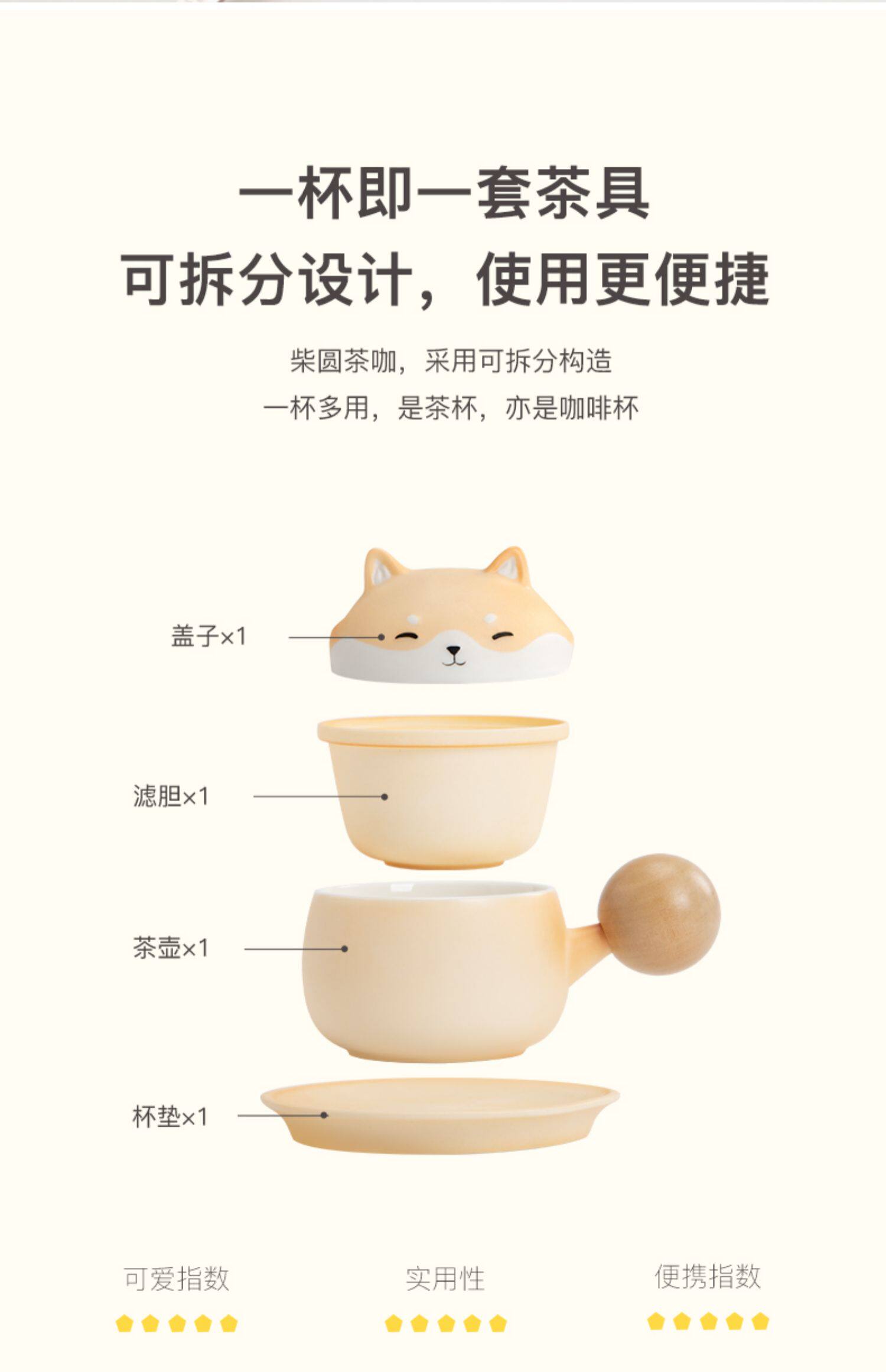 一杯即一套茶具
可拆分设计，使用更便捷

柴圆茶咖，采用可拆分构造
一杯多用，是茶杯，亦是咖啡杯

盖子×1

滤胆×1

茶壶×1

杯垫×1

可爱指数

实用性

便携指数