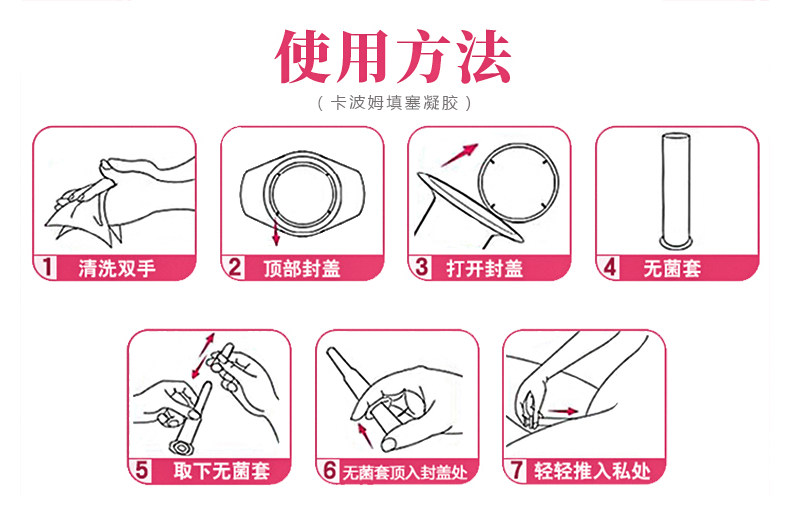 使用方法

（卡波姆填塞凝胶）

1 清洗双手

2 顶部封盖

3 打开封盖

4 无菌套

5 取下无菌套

6 无菌套顶入封盖处

7 轻轻推入私处