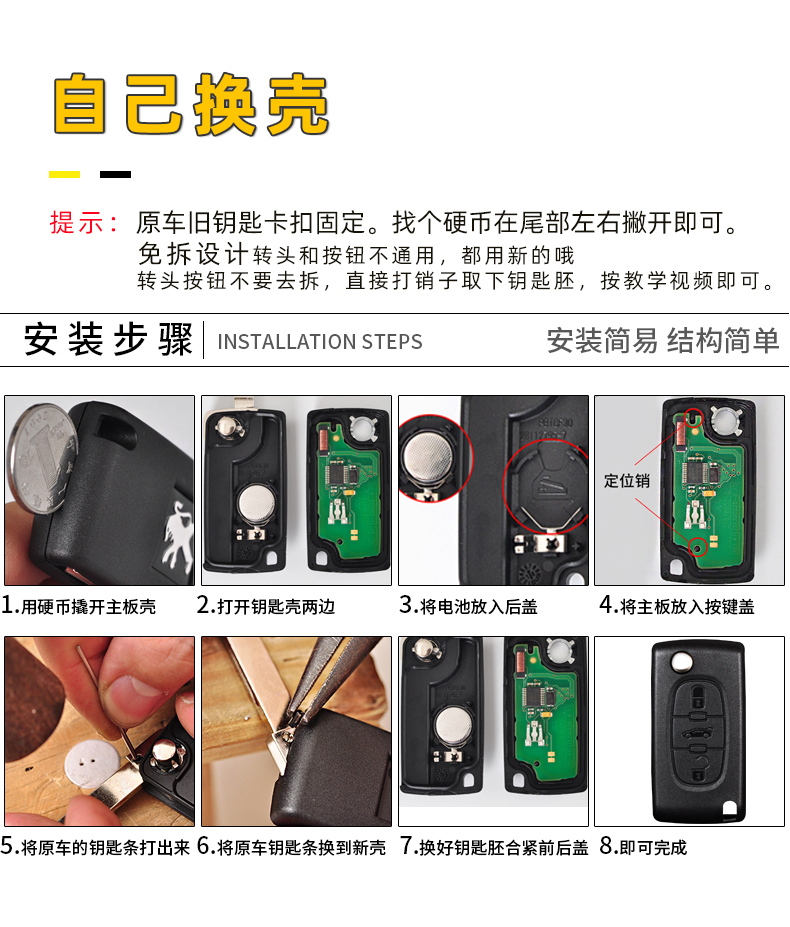 自己换壳

提示：原车旧钥匙卡扣固定。找个硬币在尾部左右撇开即可。
免拆设计转头和按钮不通用，都用新的哦
转头按钮不要去拆，直接打销子取下钥匙胚，按教学视频即可。

安装步骤 | INSTALLATION STEPS 安装简易 结构简单

定位销

1.用硬币撬开主板壳 2.打开钥匙壳两边 3.将电池放入后盖 4.将主板放入按键盖

5.将原车的钥匙条打出来 6.将原车钥匙条换到新壳 7.换好钥匙胚合紧前后盖 8.即可完成