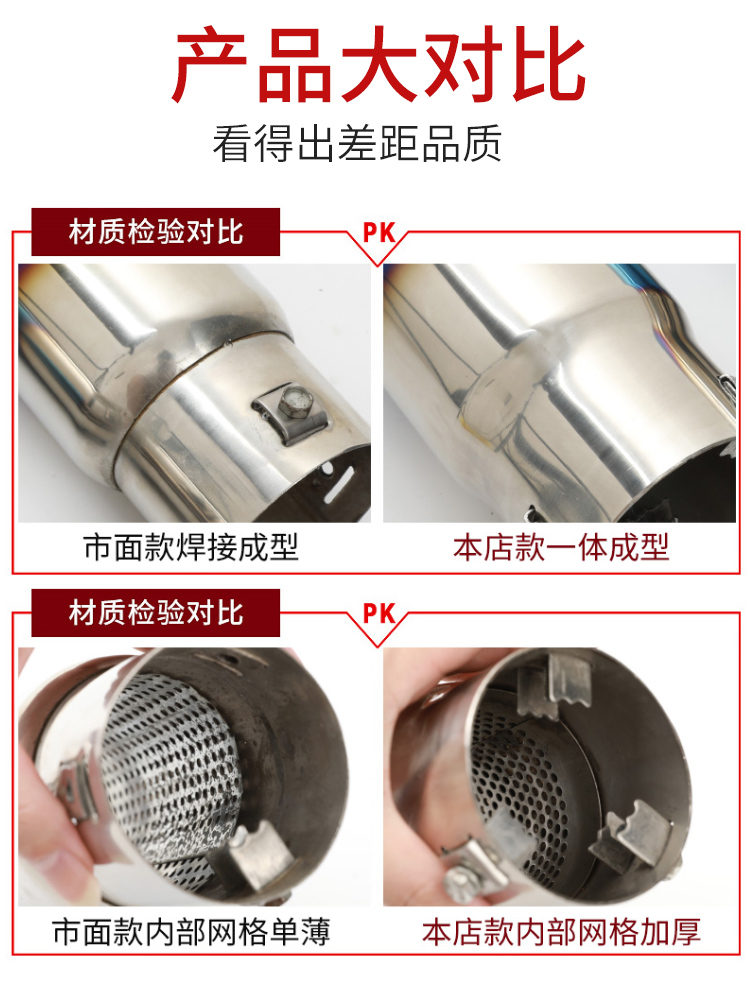 产品大对比
看得出差距品质

材质检验对比
PK

市面款焊接成型
本店款一体成型

材质检验对比
PK

市面款内部网格单薄
本店款内部网格加厚