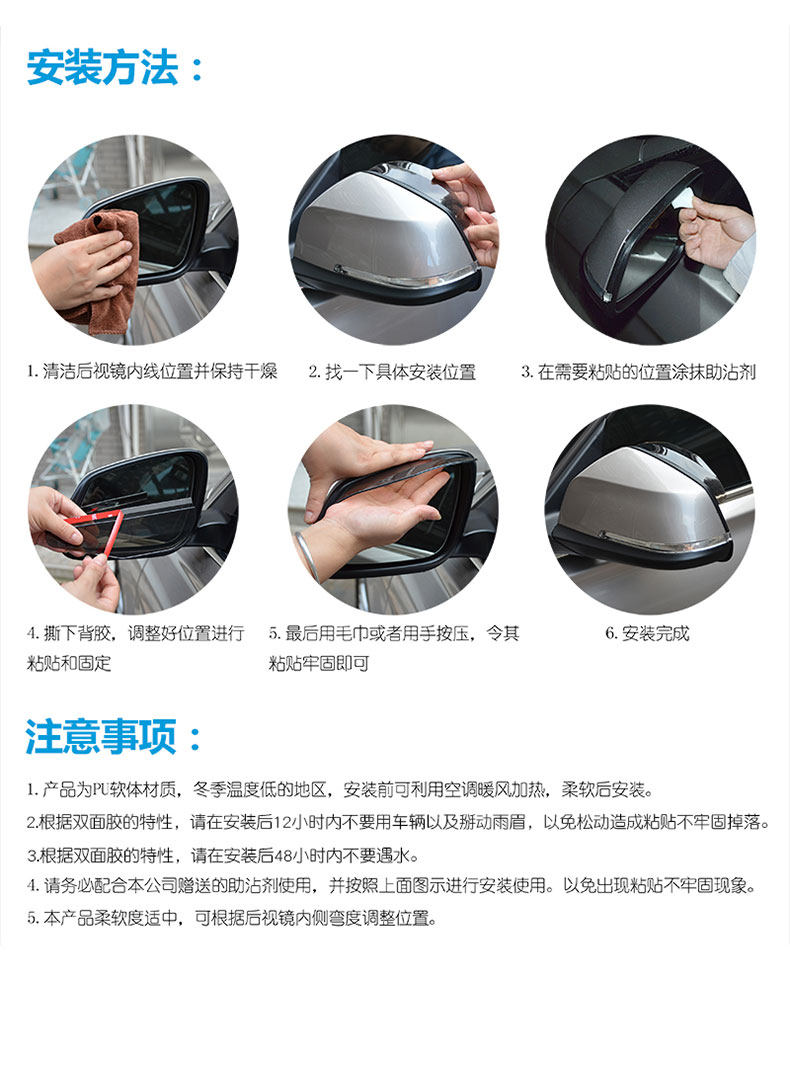 安装方法：

1. 清洁后视镜内线位置并保持干燥

2. 找一下具体安装位置

3. 在需要粘贴的位置涂抹助沾剂

4. 撕下背胶，调整好位置进行粘贴和固定

5. 最后用毛巾或者用手按压，令其粘贴牢固即可

6. 安装完成

注意事项：

1. 产品为PU软体材质，冬季温度低的地区，安装前可利用空调暖风加热，柔软后安装。

2.根据双面胶的特性，请在安装后12小时内不要用车辆以及掰动雨眉，以免松动造成粘贴不牢固掉落。

3.根据双面胶的特性，请在安装后48小时内不要遇水。

4. 请务必配合本公司赠送的助沾剂使用，并按照上面图示进行安装使用。以免出现粘贴不牢固现象。

5. 本产品柔软度适中，可根据后视镜内侧弯度调整位置。