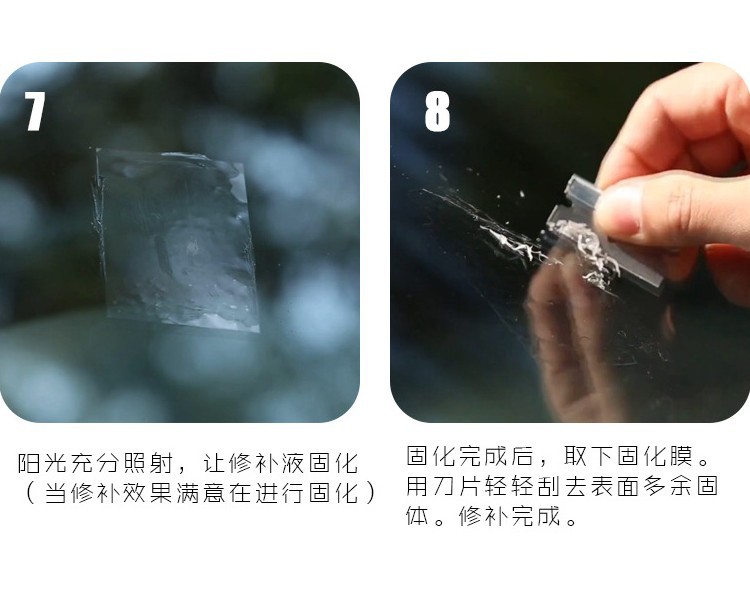 7

阳光充分照射，让修补液固化（当修补效果满意在进行固化）

8

固化完成后，取下固化膜。用刀片轻轻刮去表面多余固体。修补完成。