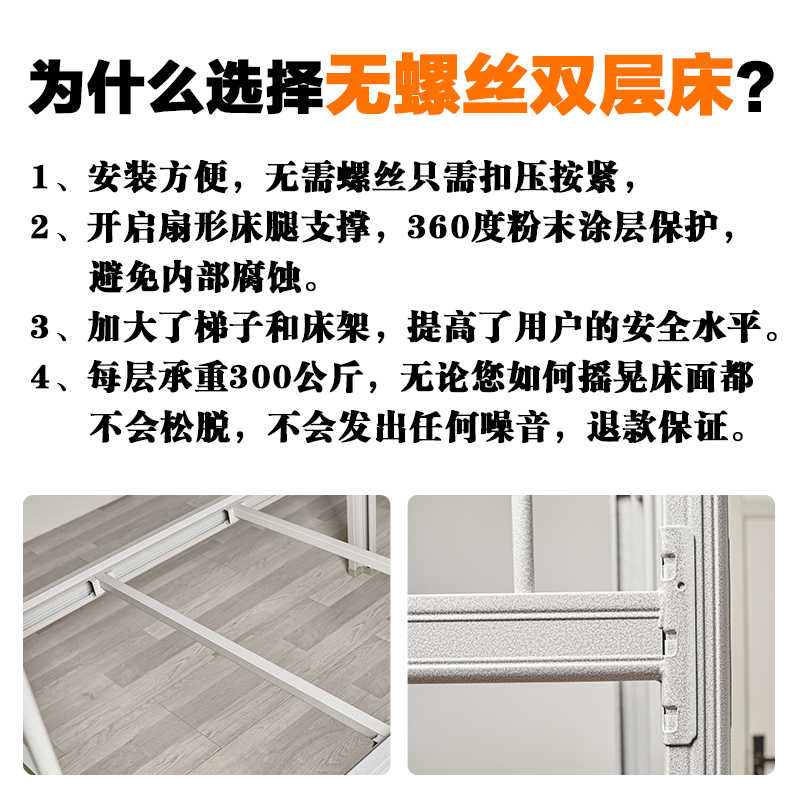 为什么选择无螺丝双层床？

1、安装方便，无需螺丝只需扣压按紧，

2、开启扇形床腿支撑，360度粉末涂层保护，避免内部腐蚀。

3、加大了梯子和床架，提高了用户的安全水平。

4、每层承重300公斤，无论您如何摇晃床面都不会松脱，不会发出任何噪音，退款保证。