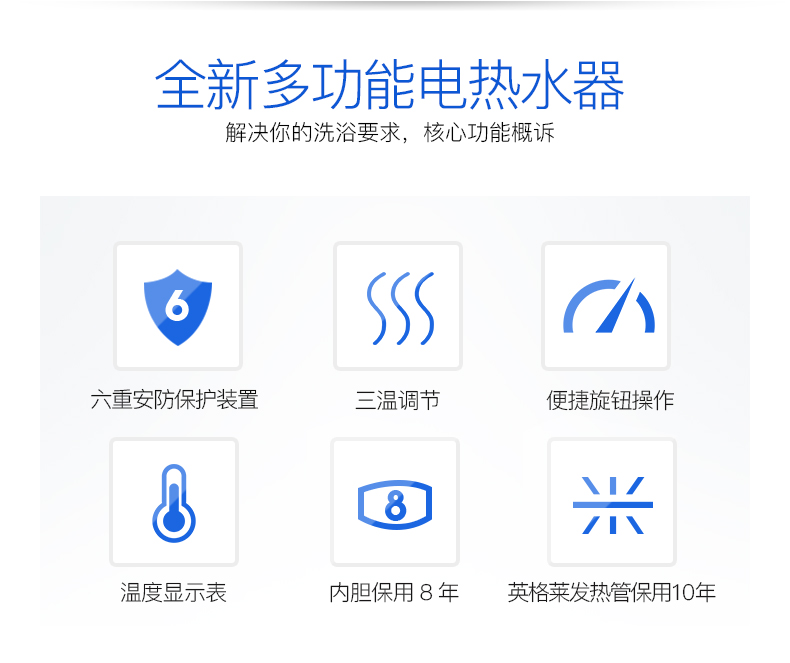 全新多功能电热水器
解决你的洗浴要求，核心功能概诉

6

六重安防保护装置

三温调节

便捷旋钮操作

温度显示表

8

内胆保用8年

英格莱发热管保用10年