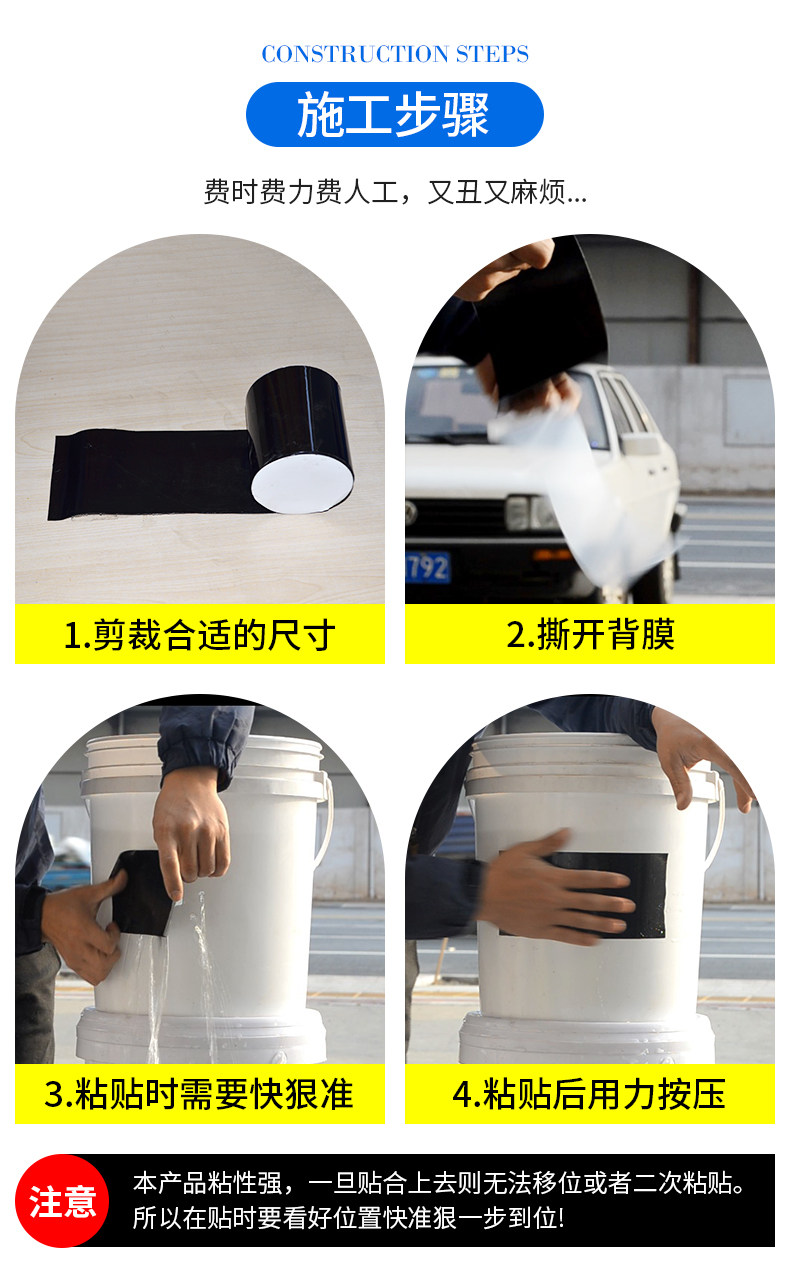 CONSTRUCTION STEPS

施工步骤

费时费力费人工，又丑又麻烦...

792

1.剪裁合适的尺寸

2.撕开背膜

3.粘贴时需要快狠准

4.粘贴后用力按压

注意

本产品粘性强，一旦贴合上去则无法移位或者二次粘贴。所以在贴时要看好位置快准狠一步到位!