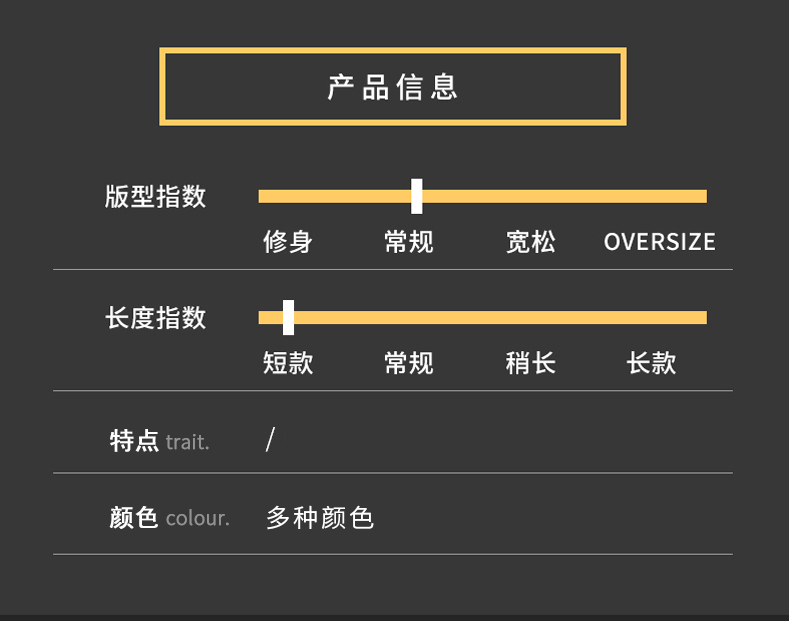 产品信息

版型指数

修身 常规 宽松 OVERSIZE

长度指数

短款 常规 稍长 长款

特点 trait. /

颜色 colour. 多种颜色