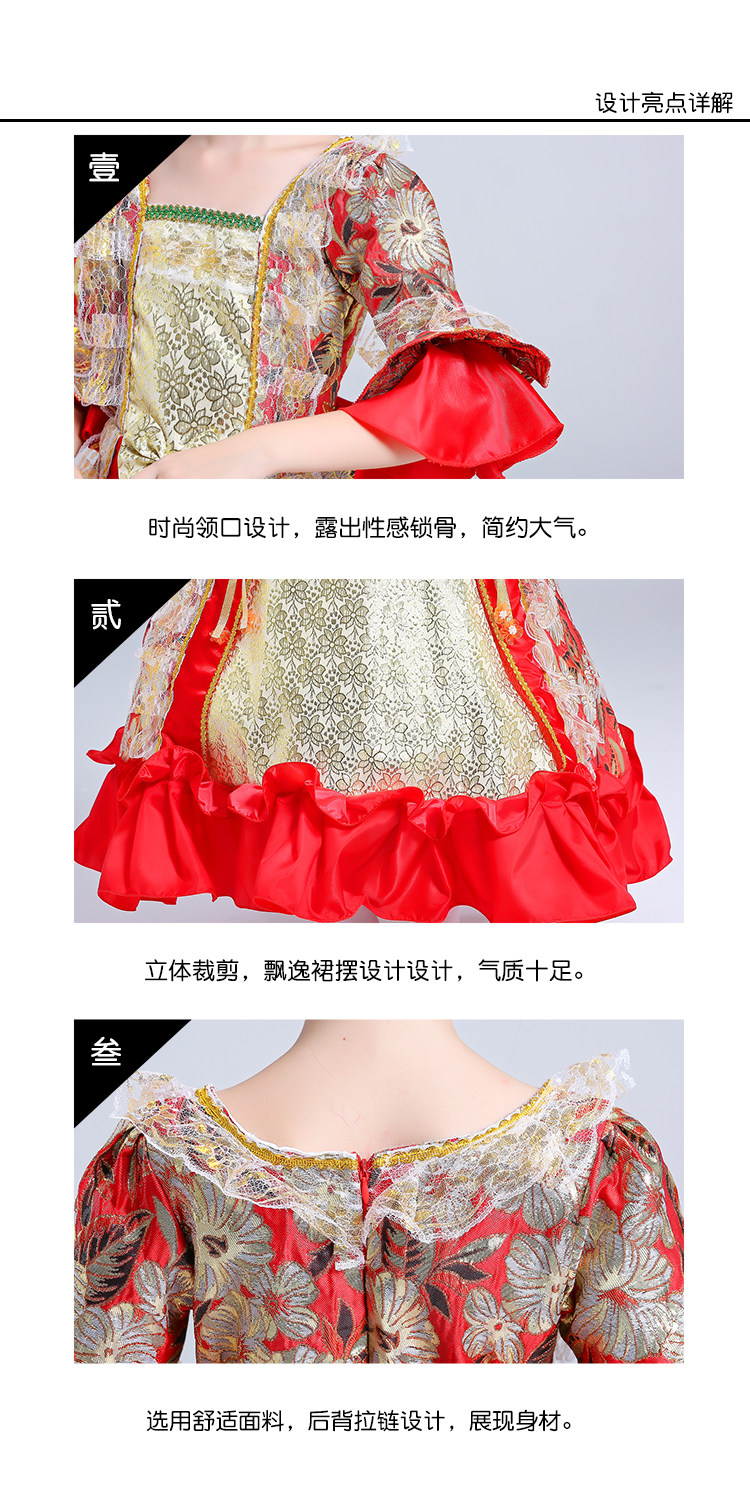 设计亮点详解

壹

时尚领口设计，露出性感锁骨，简约大气。

贰

立体裁剪，飘逸裙摆设计设计，气质十足。

叁

选用舒适面料，后背拉链设计，展现身材。