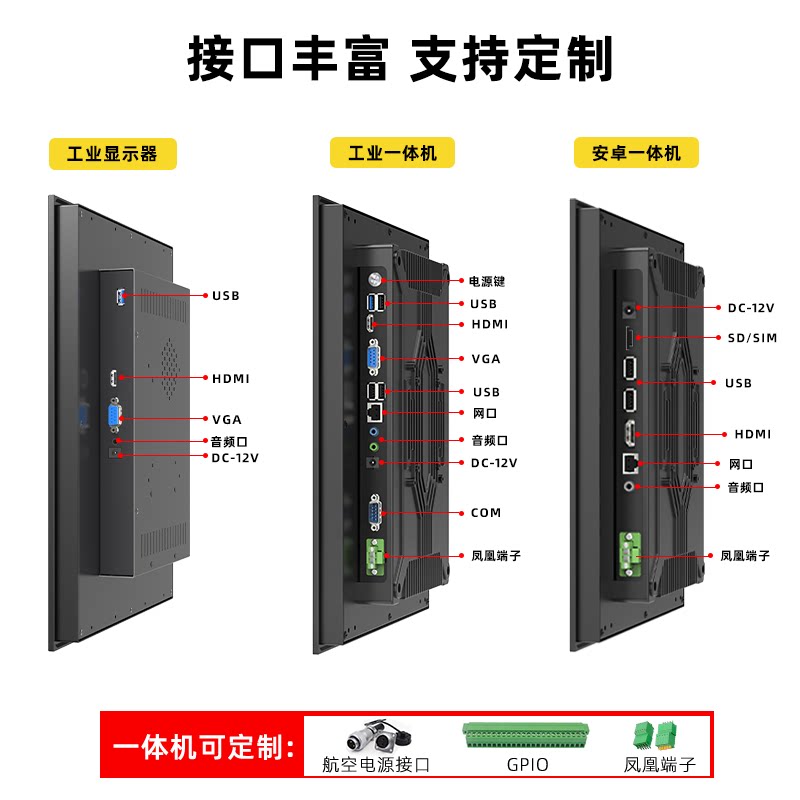 接口丰富 支持定制

工业显示器

USB
HDMI
VGA
音频口
DC-12V

工业一体机

电源键
USB
HDMI
VGA
USB
网口
音频口
DC-12V
COM
凤凰端子

安卓一体机

DC-12V
SD/SIM
USB
HDMI
网口
音频口
凤凰端子

一体机可定制:
航空电源接口
GPIO
凤凰端子