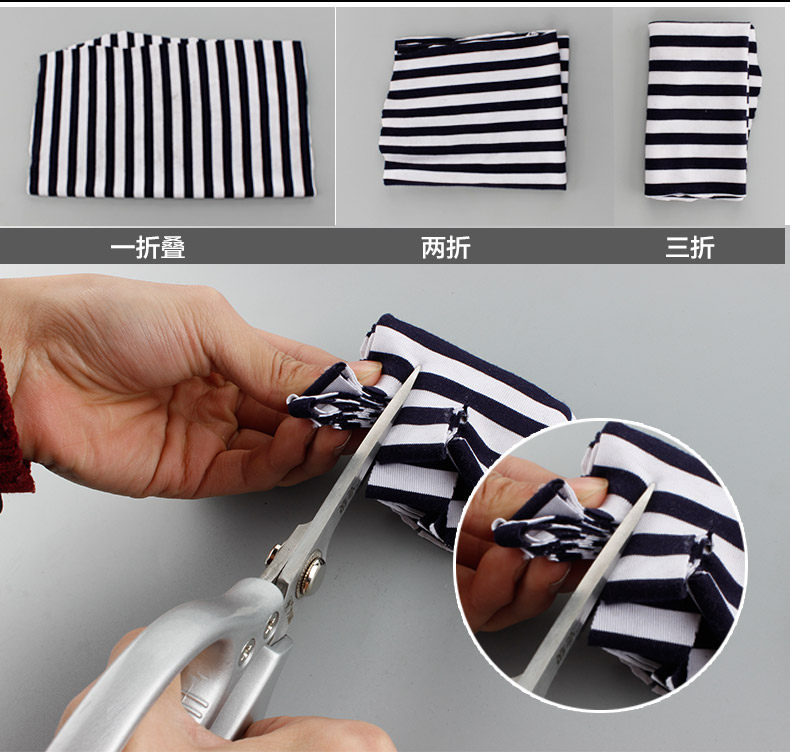 一折叠

两折

三折