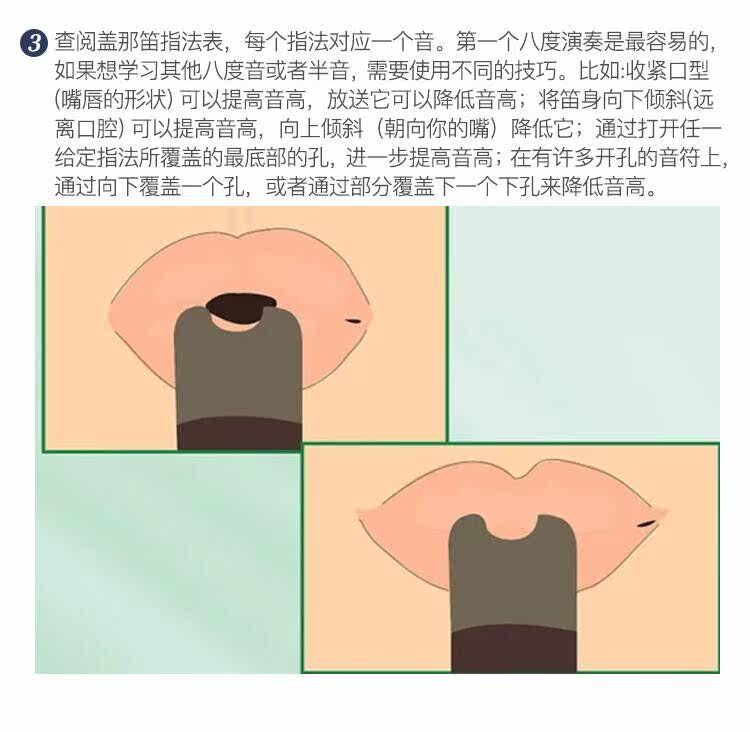 3 查阅盖那笛指法表，每个指法对应一个音。第一个八度演奏是最容易的，如果想学习其他八度音或者半音，需要使用不同的技巧。比如:收紧口型(嘴唇的形状) 可以提高音高，放送它可以降低音高；将笛身向下倾斜(远离口腔) 可以提高音高，向上倾斜（朝向你的嘴）降低它；通过打开任一给定指法所覆盖的最底部的孔，进一步提高音高；在有许多开孔的音符上，通过向下覆盖一个孔，或者通过部分覆盖下一个下孔来降低音高。