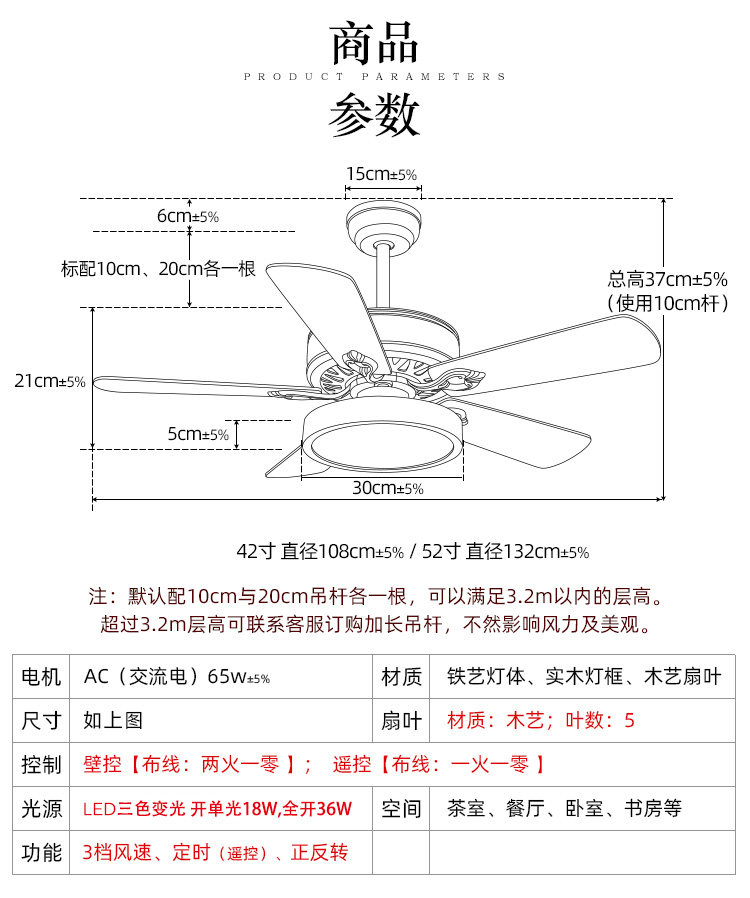 商品
PRODUCT PARAMETERS
参数

15cm±5%
6cm±5%
标配10cm、20cm各一根
总高37cm±5%
（使用10cm杆）
21cm±5%
5cm±5%
30cm±5%

42寸 直径108cm±5% / 52寸 直径132cm±5%

注：默认配10cm与20cm吊杆各一根，可以满足3.2m以内的层高。
超过3.2m层高可联系客服订购加长吊杆，不然影响风力及美观。

| 电机 | AC（交流电）65w±5% | 材质 | 铁艺灯体、实木灯框、木艺扇叶 |
|---|---|---|---|
| 尺寸 | 如上图 | 扇叶 | 材质：木艺；叶数：5 |
| 控制 | 壁控【布线：两火一零 】； 遥控【布线：一火一零 】 | | |
| 光源 | LED三色变光 开单光18W,全开36W | 空间 | 茶室、餐厅、卧室、书房等 |
| 功能 | 3档风速、定时（遥控）、正反转 | | |