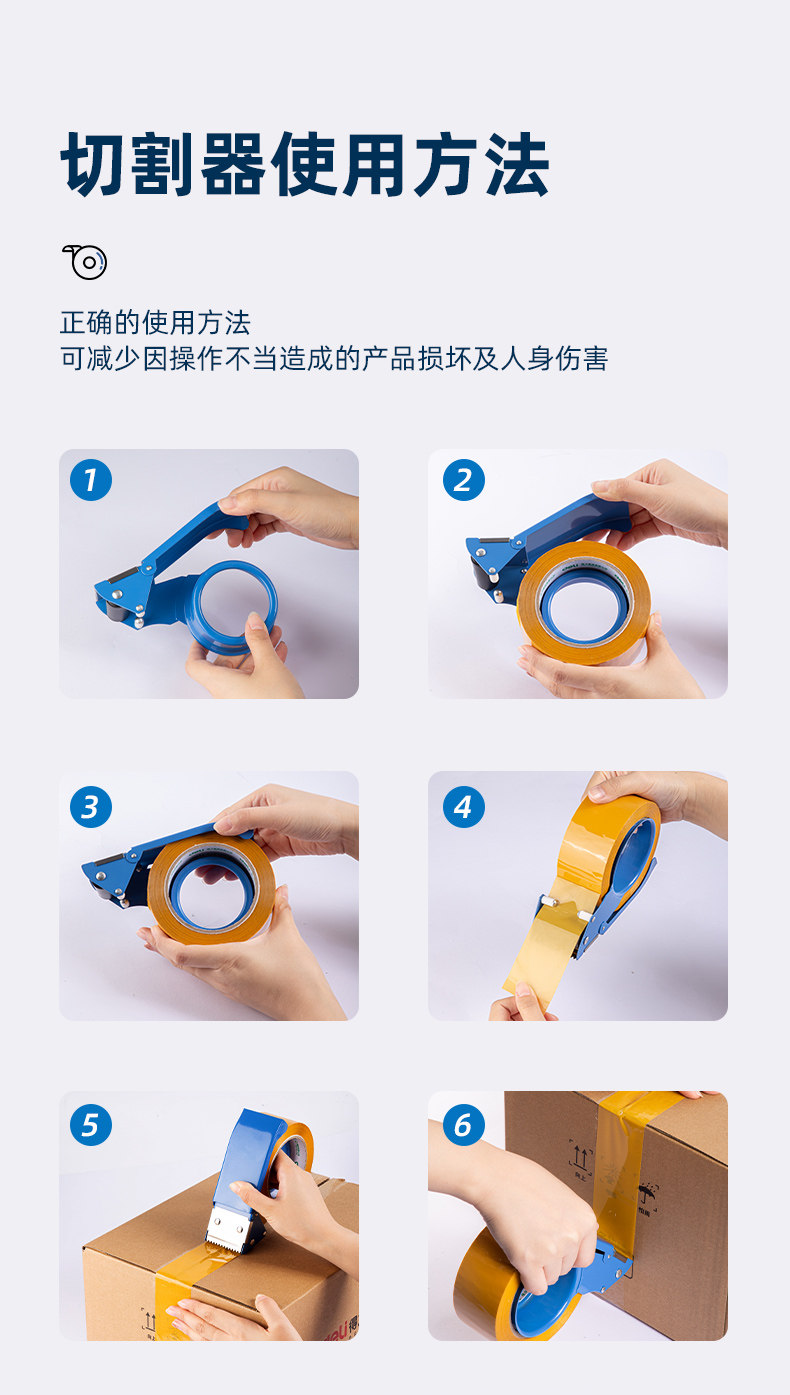 切割器使用方法

正确的使用方法
可减少因操作不当造成的产品损坏及人身伤害

1

2

3

4

5

6