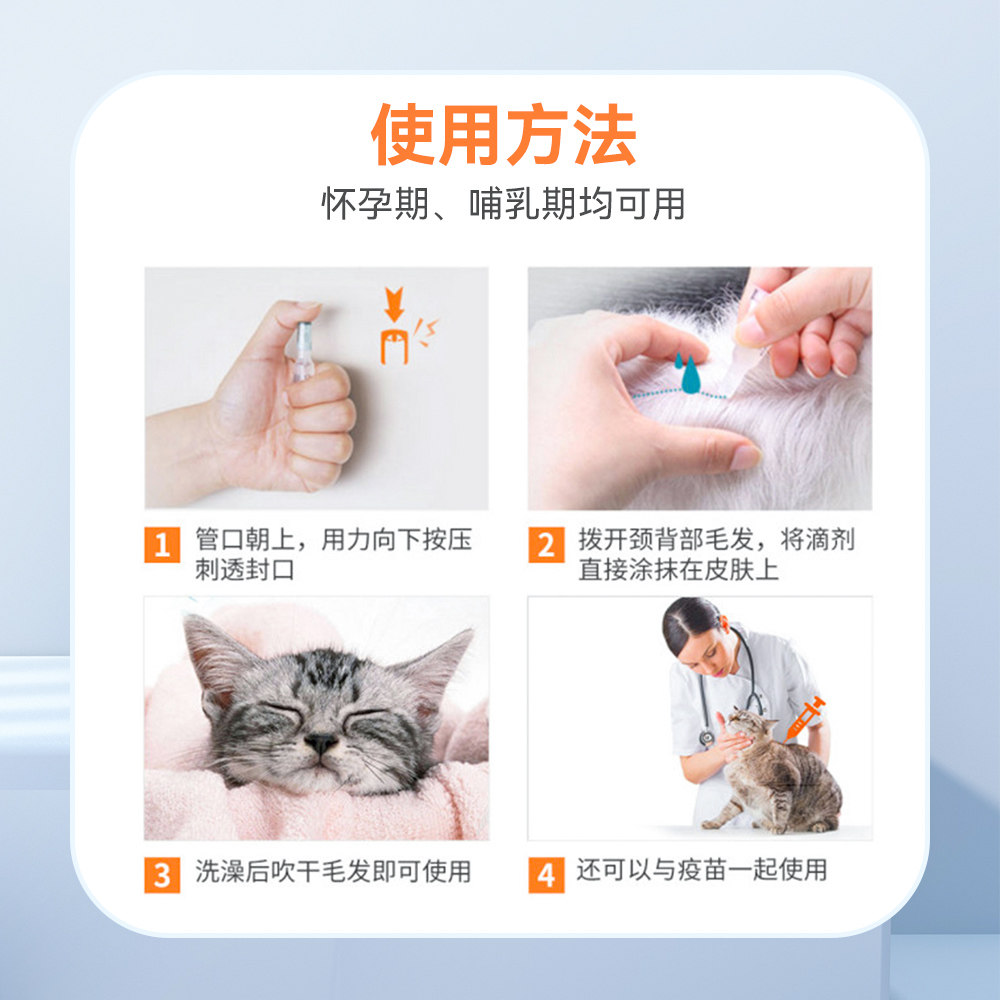 使用方法

怀孕期、哺乳期均可用

1 管口朝上，用力向下按压刺透封口

2 拨开颈背部毛发，将滴剂直接涂抹在皮肤上

3 洗澡后吹干毛发即可使用

4 还可以与疫苗一起使用