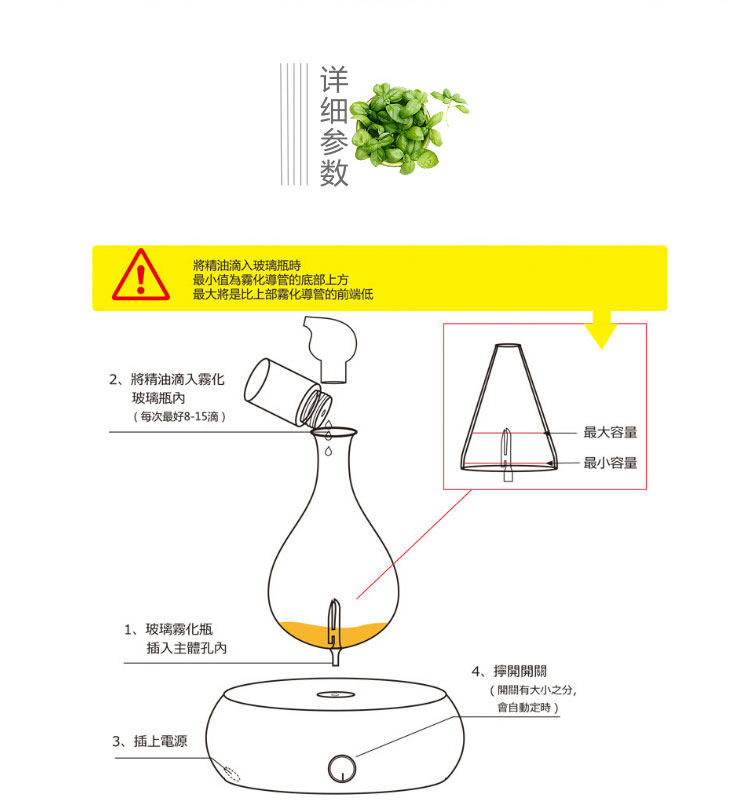 详细参数

將精油滴入玻璃瓶時
最小值為霧化導管的底部上方
最大將是比上部霧化導管的前端低

2、將精油滴入霧化玻璃瓶內
（每次最好8-15滴）

最大容量
最小容量

1、玻璃霧化瓶插入主體孔內

4、擰開開關
（開關有大小之分，會自動定時）

3、插上電源