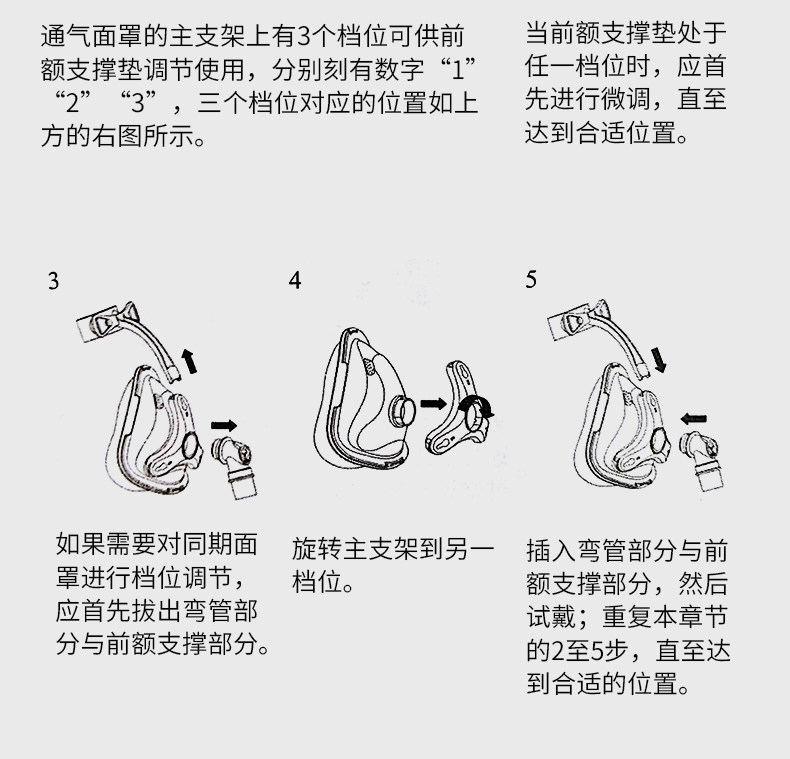 通气面罩的主支架上有3个档位可供前额支撑垫调节使用，分别刻有数字“1”“2”“3”，三个档位对应的位置如上方的右图所示。

当前额支撑垫处于任一档位时，应首先进行微调，直至达到合适位置。

3

如果需要对同期面罩进行档位调节，应首先拔出弯管部分与前额支撑部分。

4

旋转主支架到另一档位。

5

插入弯管部分与前额支撑部分，然后试戴；重复本章节的2至5步，直至达到合适的位置。