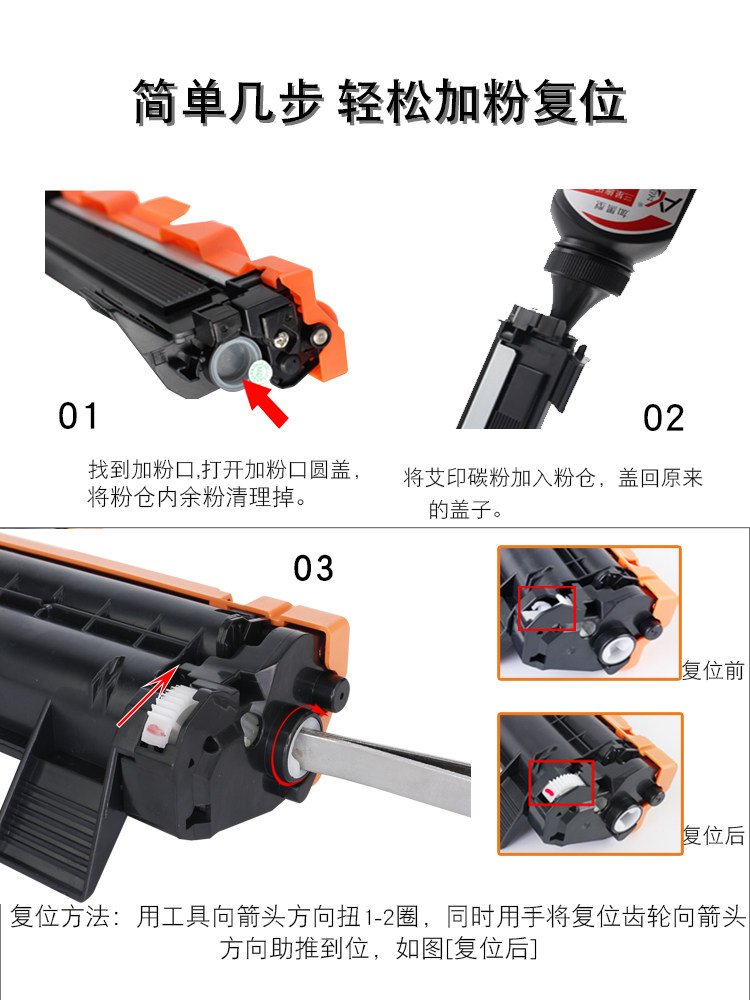 简单几步 轻松加粉复位

01

找到加粉口,打开加粉口圆盖，将粉仓内余粉清理掉。

02

将艾印碳粉加入粉仓，盖回原来的盖子。

03

复位前

复位后

复位方法：用工具向箭头方向扭1-2圈，同时用手将复位齿轮向箭头方向助推到位，如图[复位后]