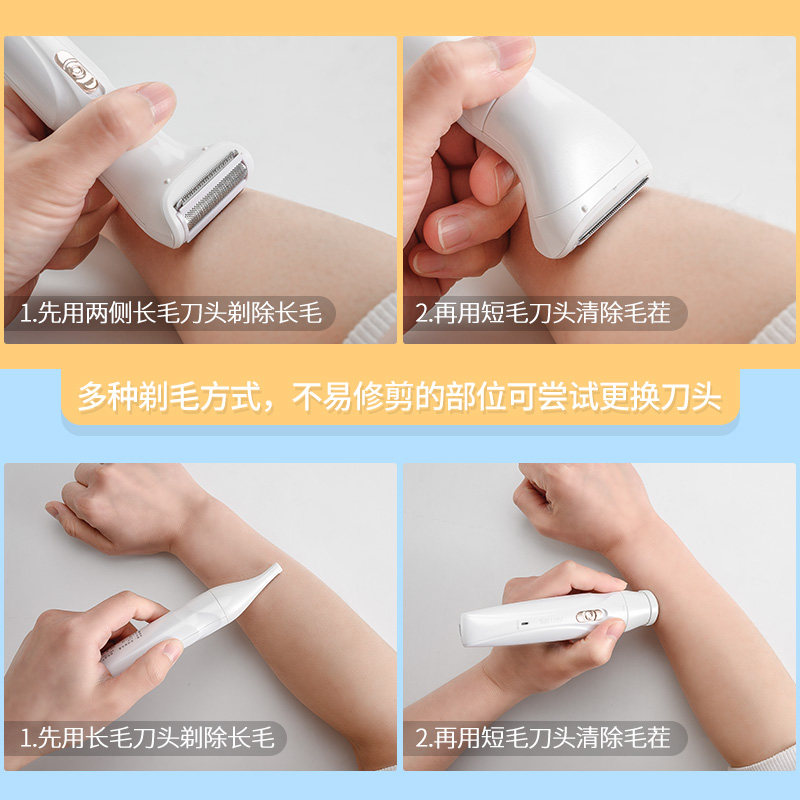 1.先用两侧长毛刀头剃除长毛

2.再用短毛刀头清除毛茬

多种剃毛方式，不易修剪的部位可尝试更换刀头

1.先用长毛刀头剃除长毛

2.再用短毛刀头清除毛茬