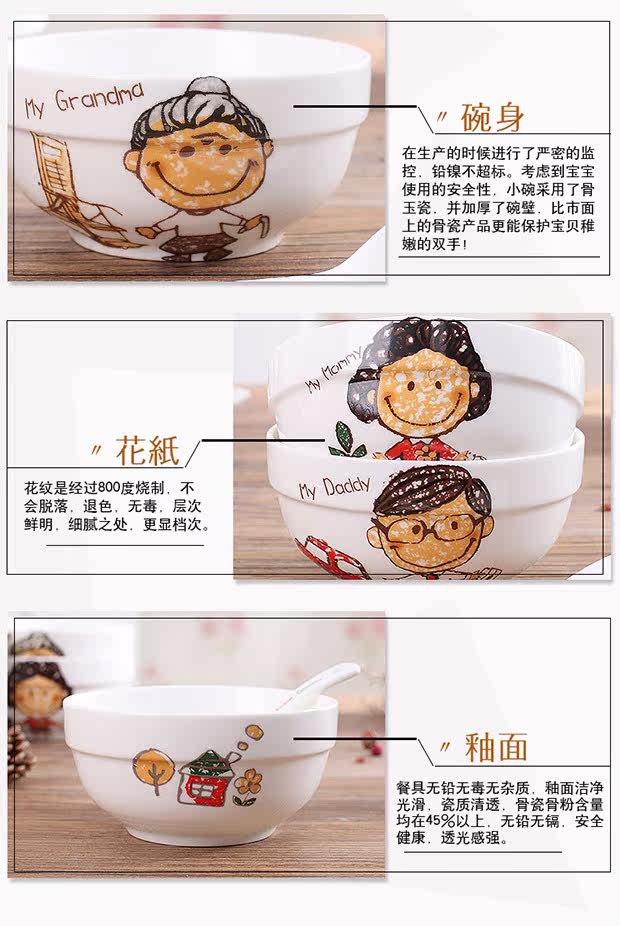 My Grandma

〃碗身

在生产的时候进行了严密的监控，铅镍不超标。考虑到宝宝使用的安全性，小碗采用了骨玉瓷，并加厚了碗壁，比市面上的骨瓷产品更能保护宝贝稚嫩的双手!

My Mommy

My Daddy

〃花紙

花纹是经过800度烧制，不会脱落，退色，无毒，层次鲜明，细腻之处，更显档次。

〃釉面

餐具无铅无毒无杂质，釉面洁净光滑，瓷质清透，骨瓷骨粉含量均在45%以上，无铅无镉，安全健康，透光感强。