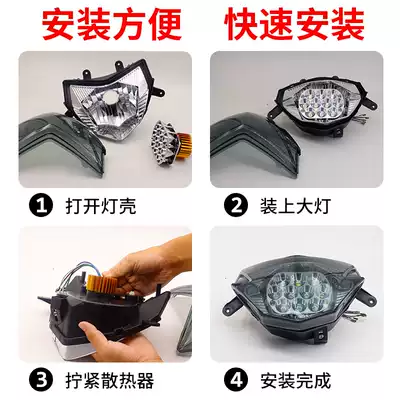 安装方便 快速安装

1 打开灯壳

2 装上大灯

3 拧紧散热器

4 安装完成