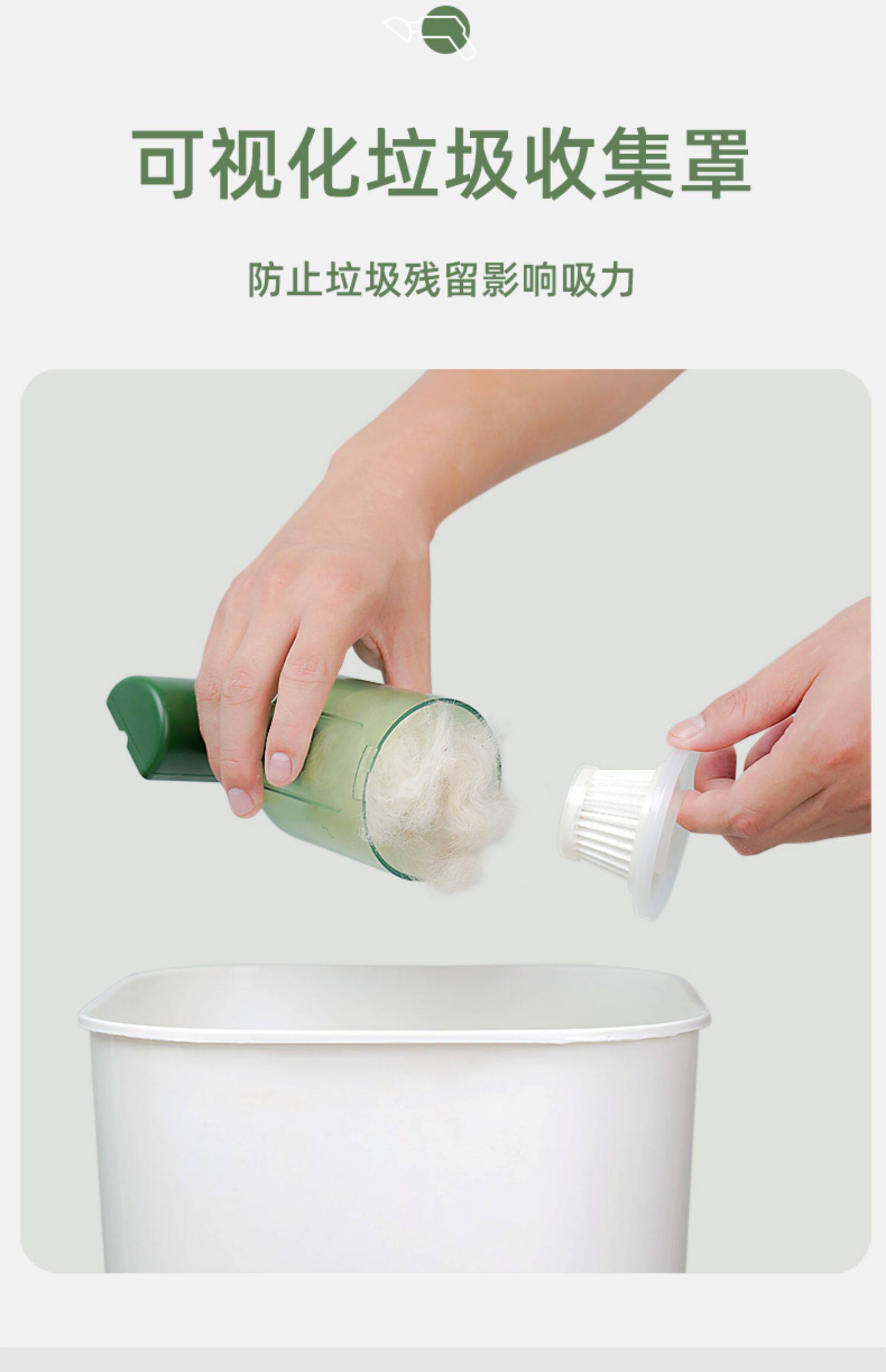 可视化垃圾收集罩

防止垃圾残留影响吸力