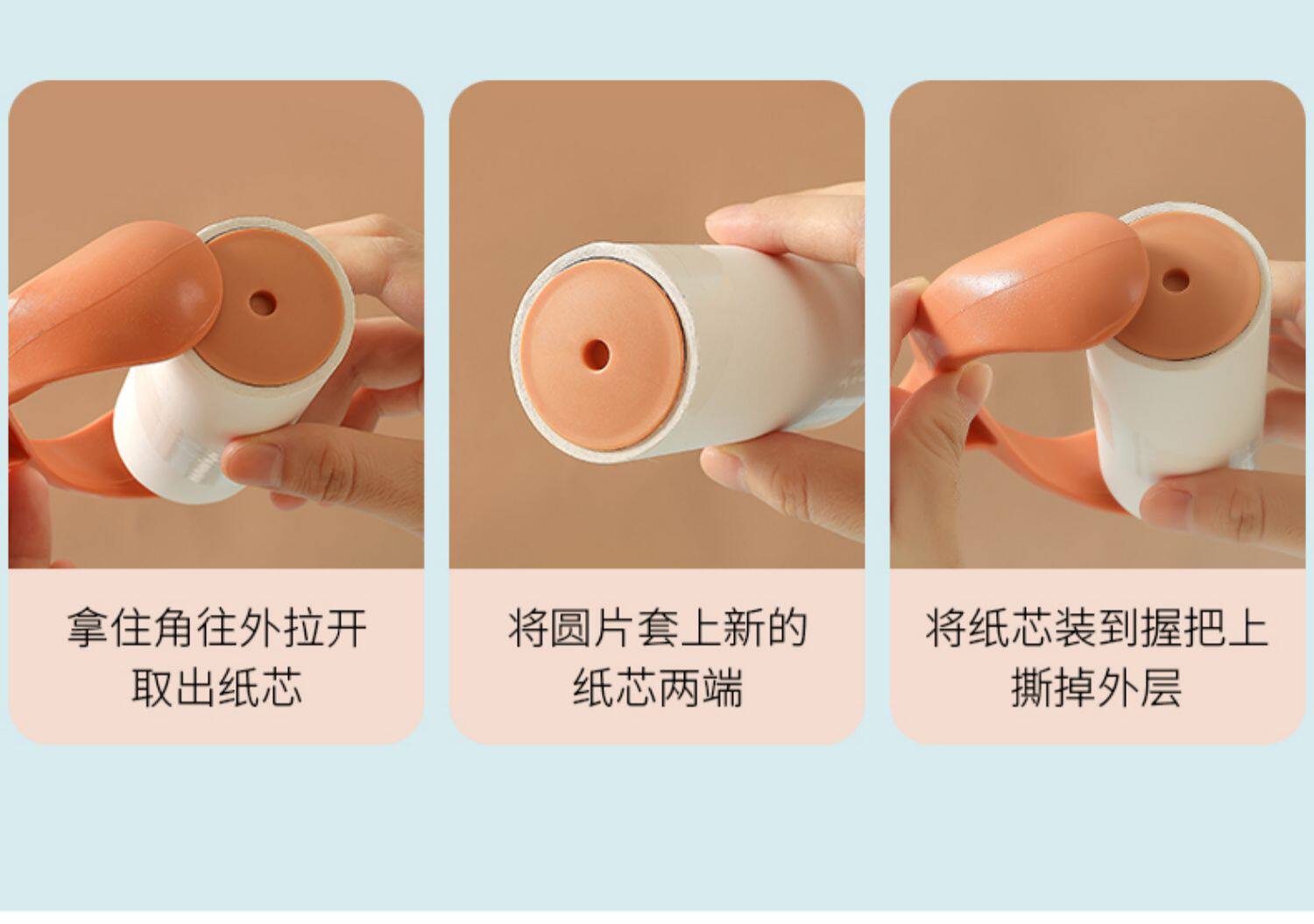 拿住角往外拉开
取出纸芯

将圆片套上新的
纸芯两端

将纸芯装到握把上
撕掉外层