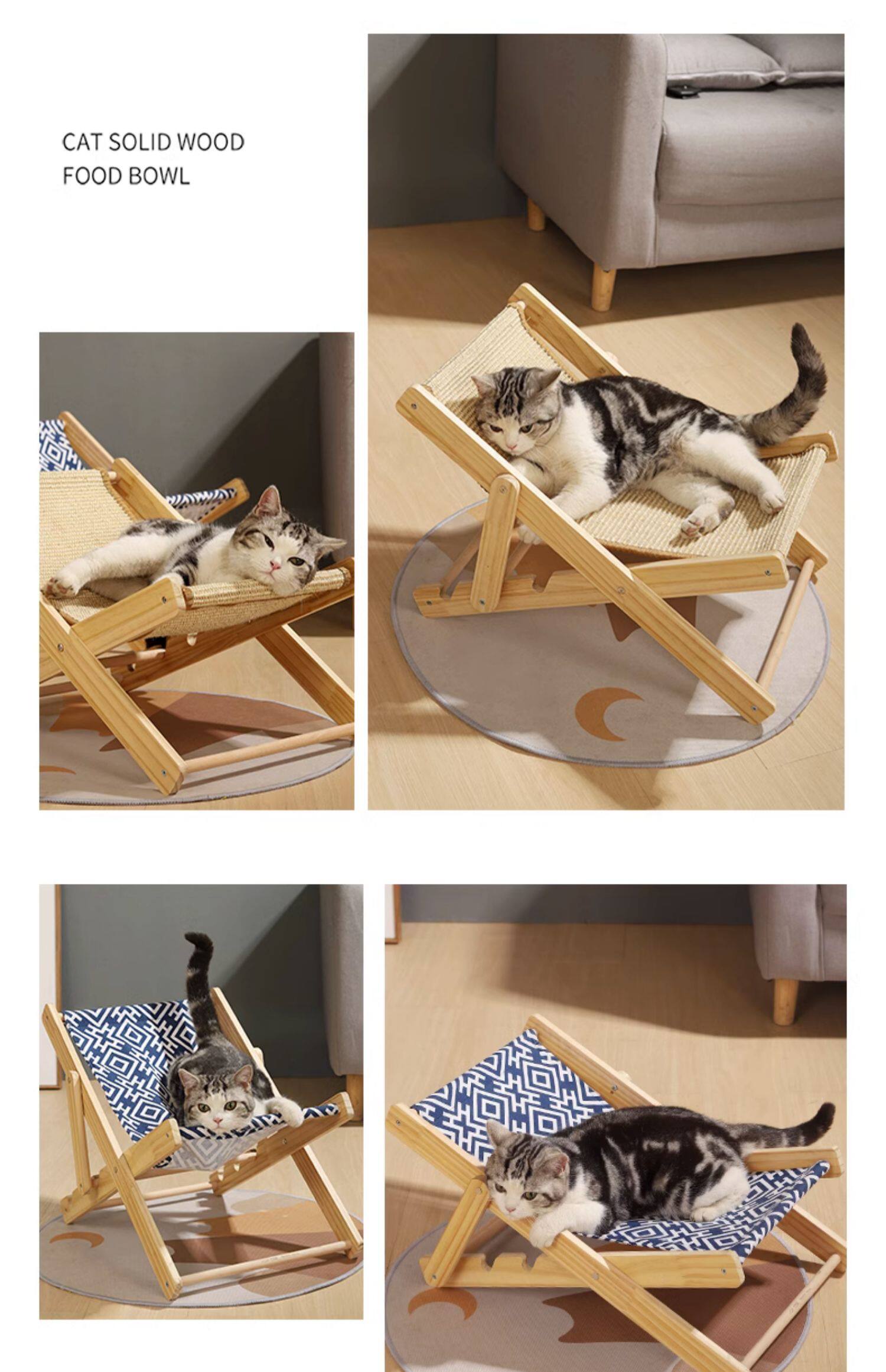 CAT SOLID WOOD
FOOD BOWL