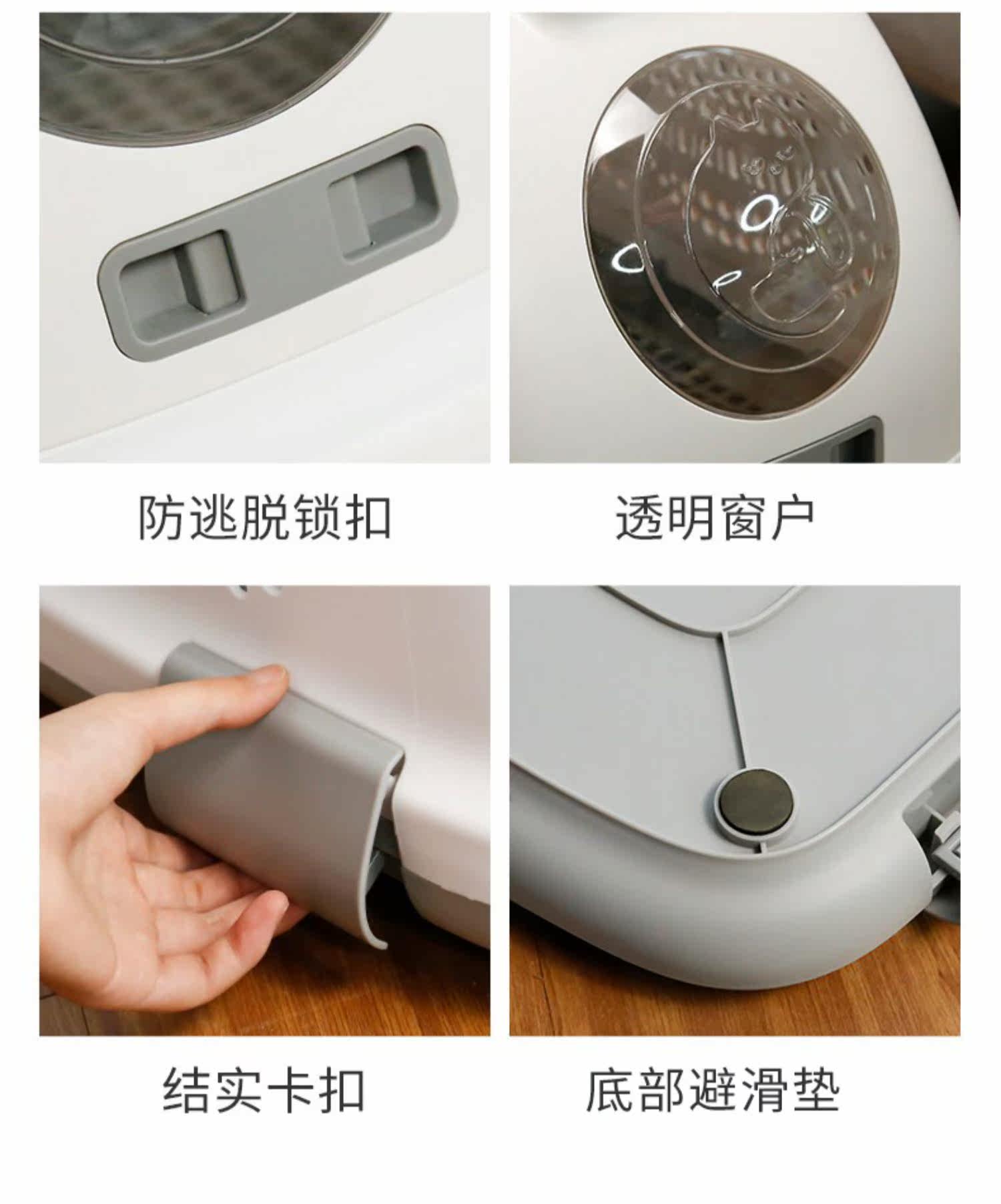 防逃脱锁扣

透明窗户

结实卡扣

底部避滑垫