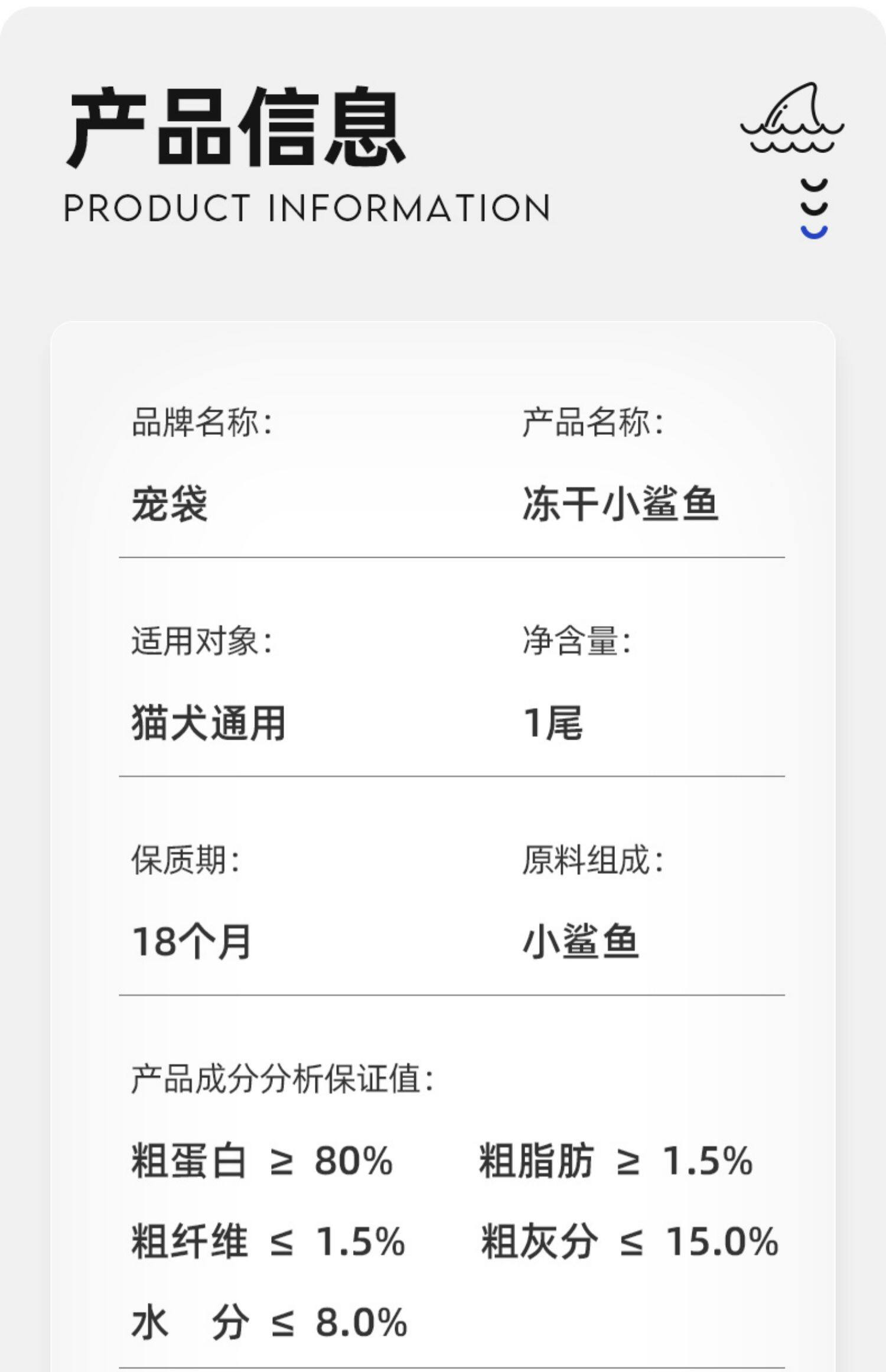 产品信息
PRODUCT INFORMATION

品牌名称：
宠袋

产品名称：
冻干小鲨鱼

适用对象：
猫犬通用

净含量：
1尾

保质期：
18个月

原料组成：
小鲨鱼

产品成分分析保证值：

粗蛋白 ≥ 80%  粗脂肪 ≥ 1.5%
粗纤维 ≤ 1.5%  粗灰分 ≤ 15.0%
水 分 ≤ 8.0%