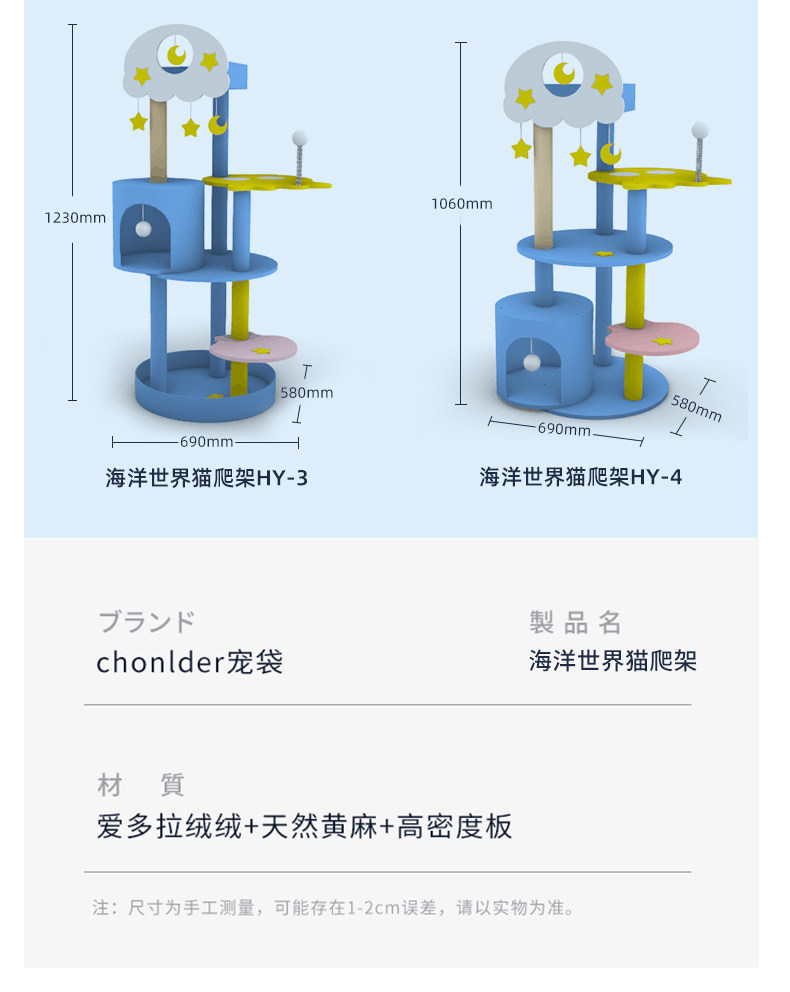 1230mm
580mm
690mm
海洋世界猫爬架HY-3

1060mm
580mm
690mm
海洋世界猫爬架HY-4

ブランド
chonlder宠袋

製品名
海洋世界猫爬架

材 質
爱多拉绒绒+天然黄麻+高密度板

注：尺寸为手工测量，可能存在1-2cm误差，请以实物为准。