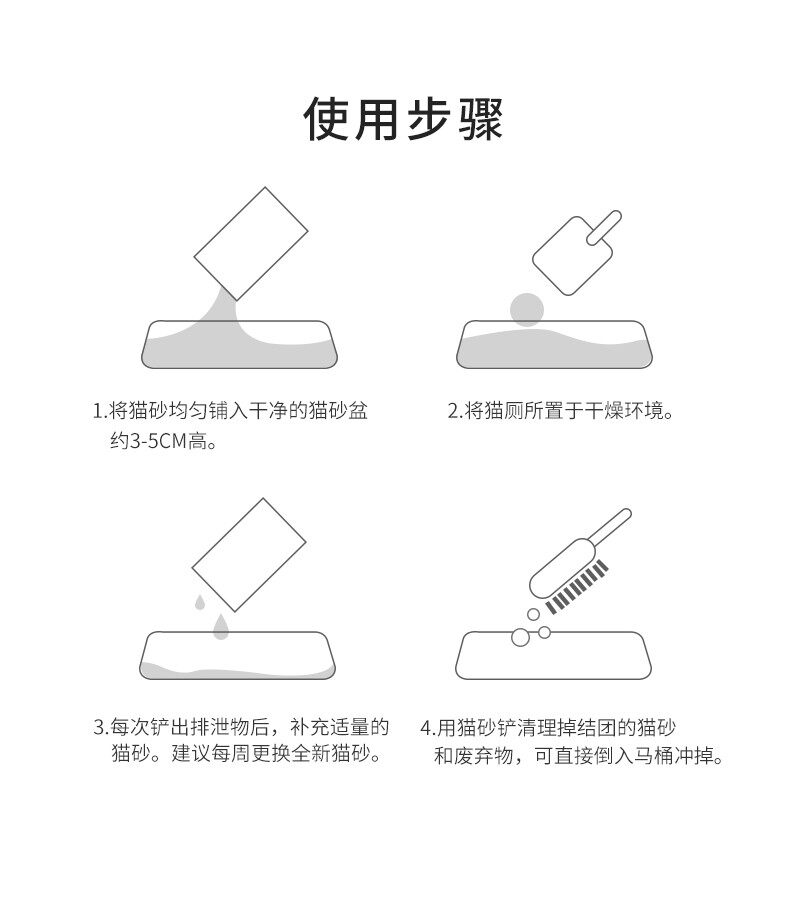 使用步骤

1.将猫砂均匀铺入干净的猫砂盆约3-5CM高。

2.将猫厕所置于干燥环境。

3.每次铲出排泄物后，补充适量的猫砂。建议每周更换全新猫砂。

4.用猫砂铲清理掉结团的猫砂和废弃物，可直接倒入马桶冲掉。